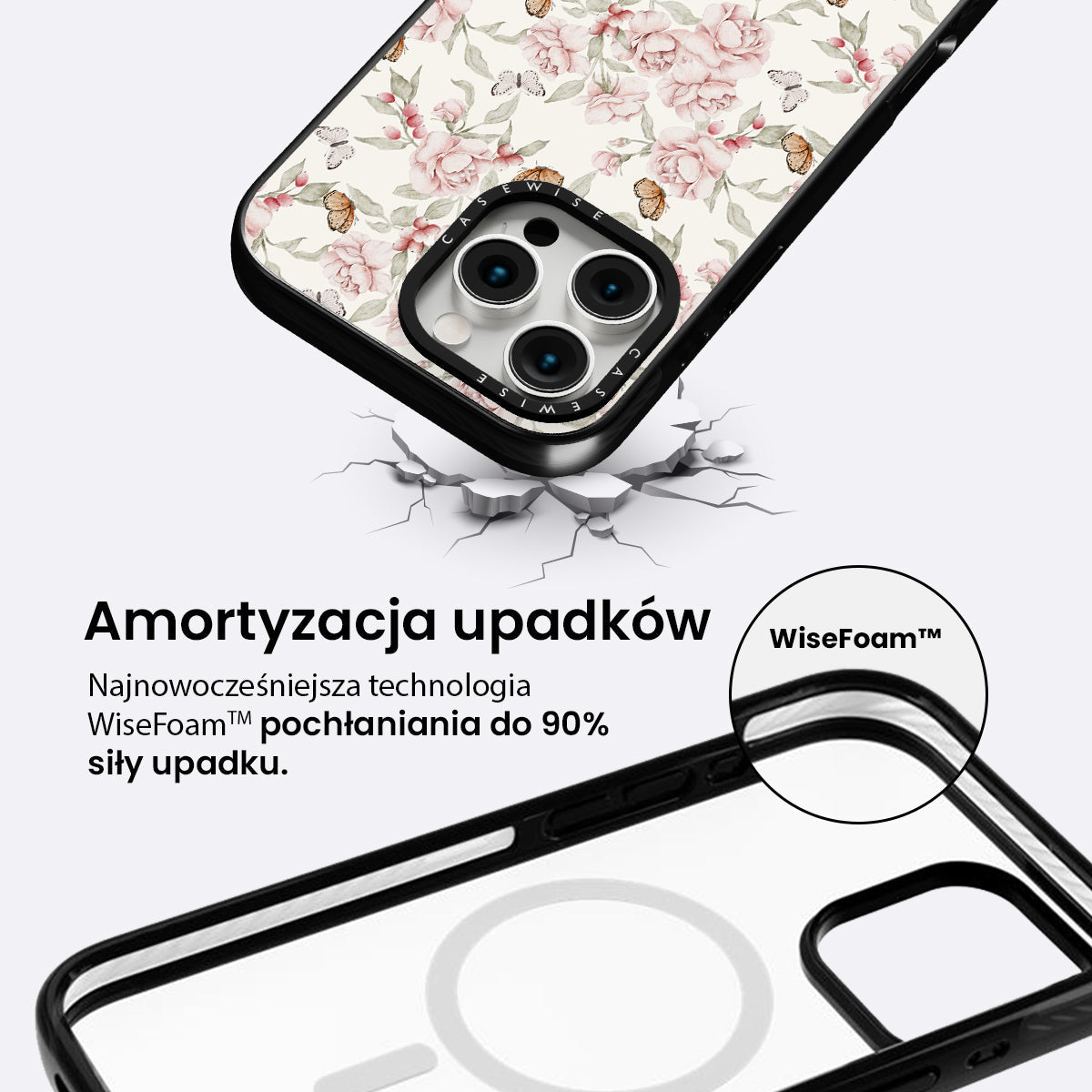 CASEWISE

CASEWISE

Amortyzacja upadków

Najnowocześniejsza technologia WiseFoam™ pochłaniania do 90% siły upadku.

WiseFoam™