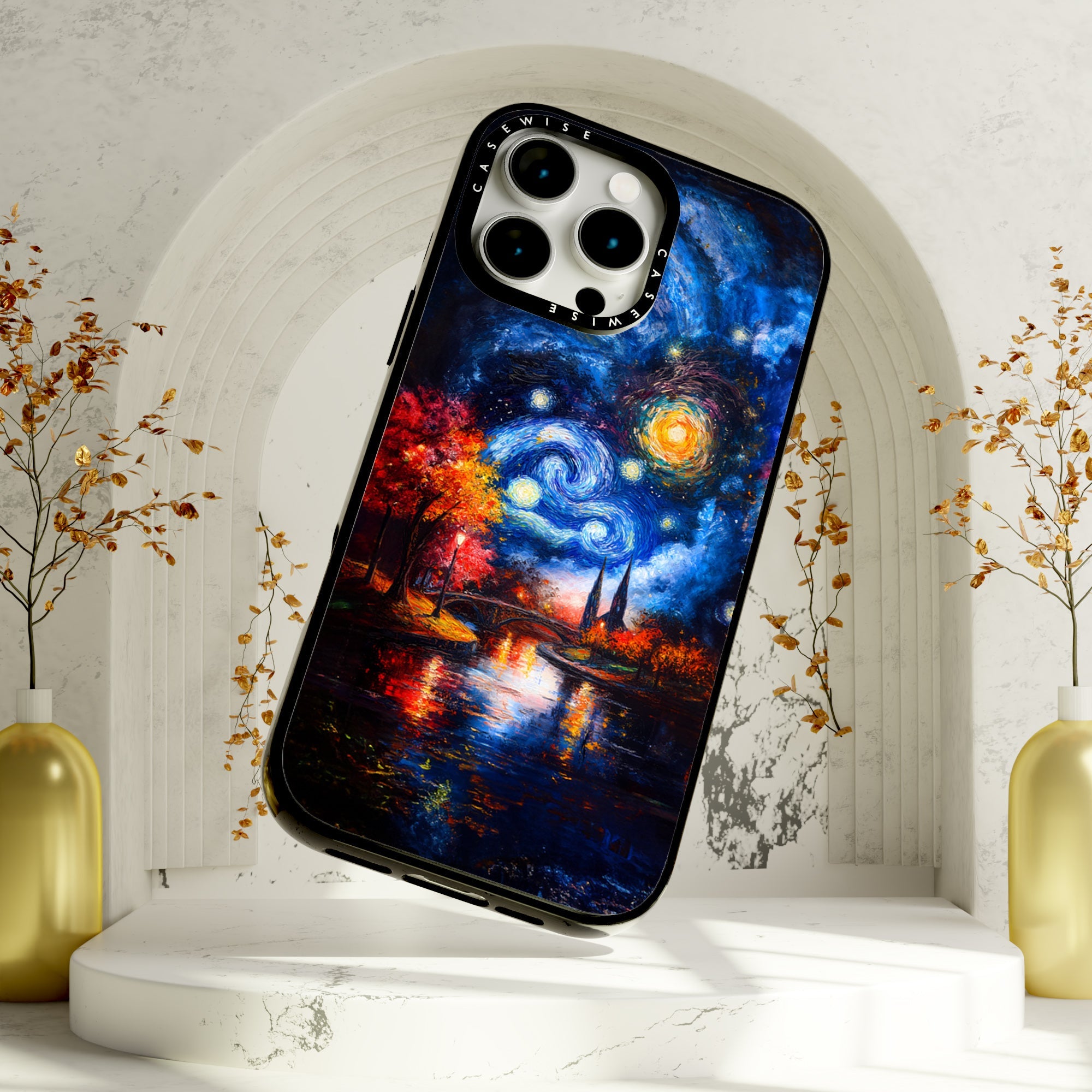 CASEWISE
CASEWISE