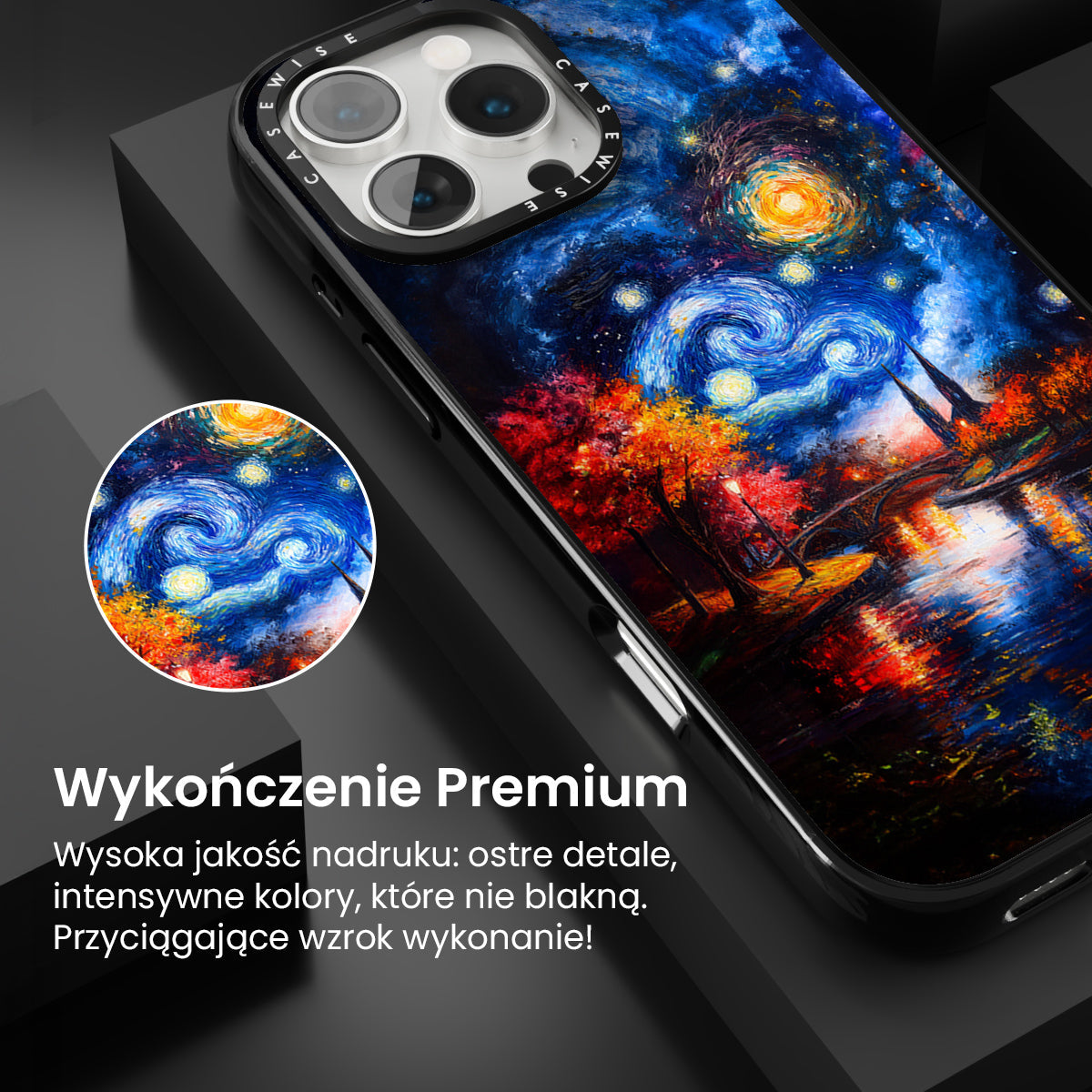 CASEWISE CASEWISE

Wykończenie Premium

Wysoka jakość nadruku: ostre detale, intensywne kolory, które nie blakną. Przyciągające wzrok wykonanie!