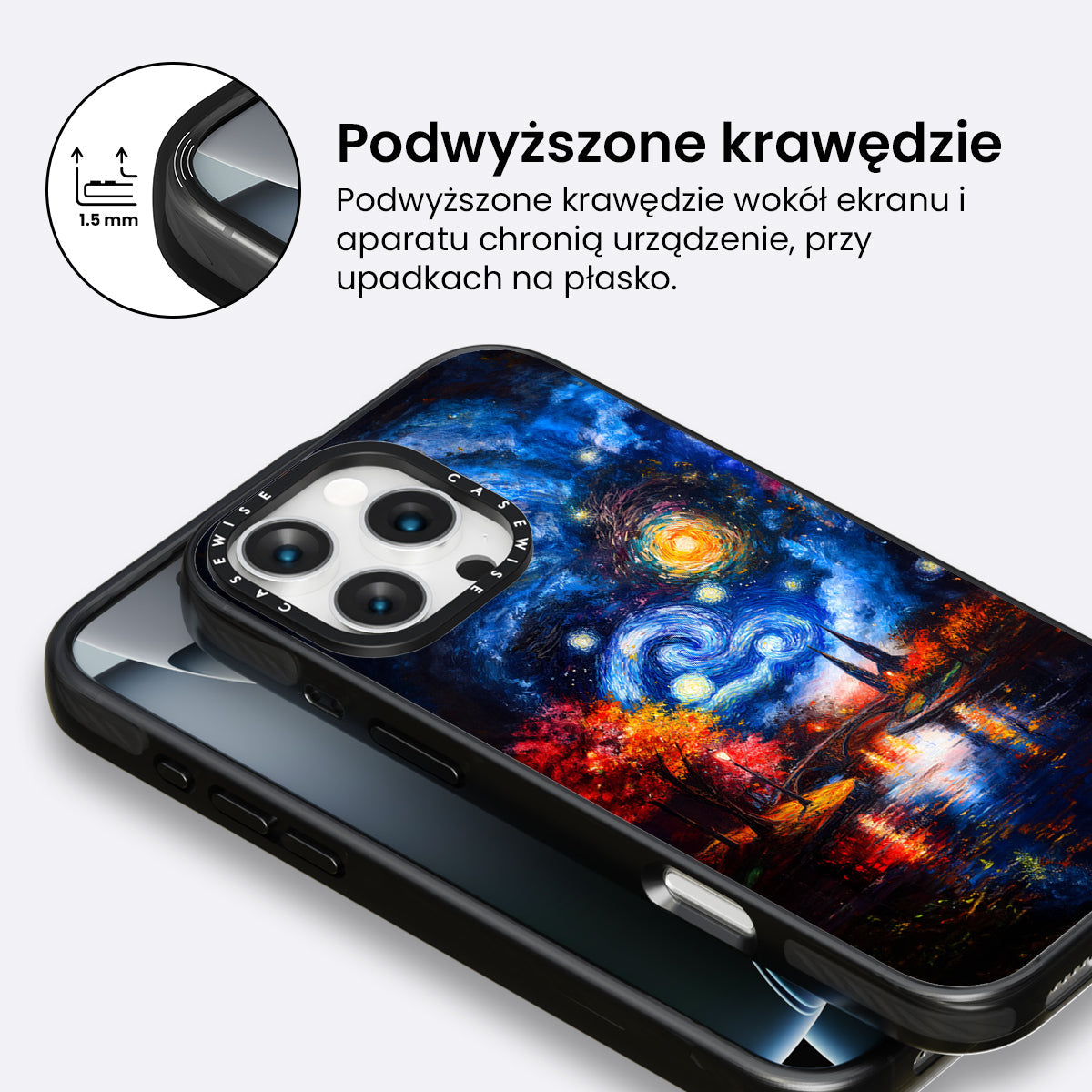 1.5 mm

Podwyższone krawędzie

Podwyższone krawędzie wokół ekranu i aparatu chronią urządzenie, przy upadkach na płasko.

CASEWISE CASEWISE