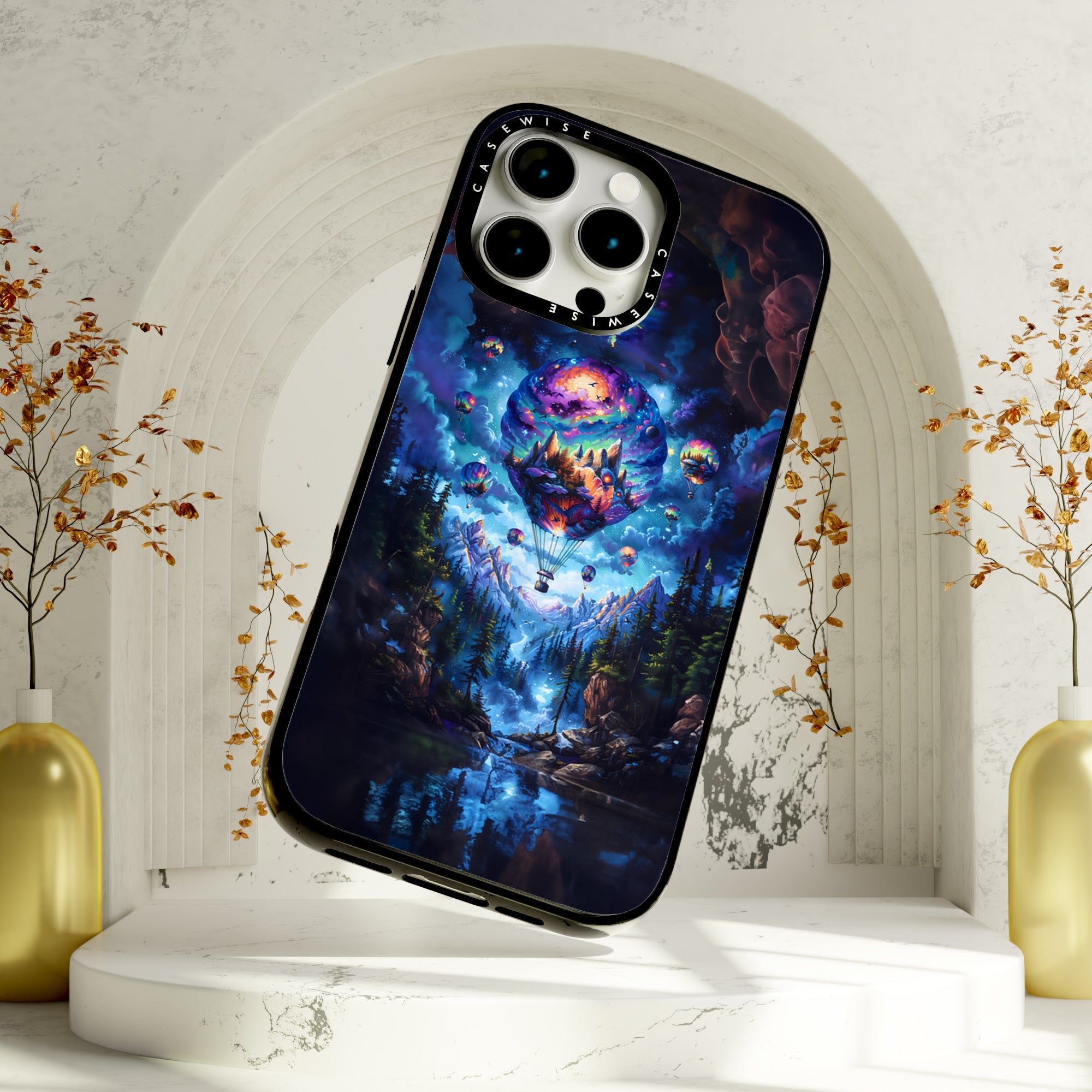 CASEWISE
CASEWISE