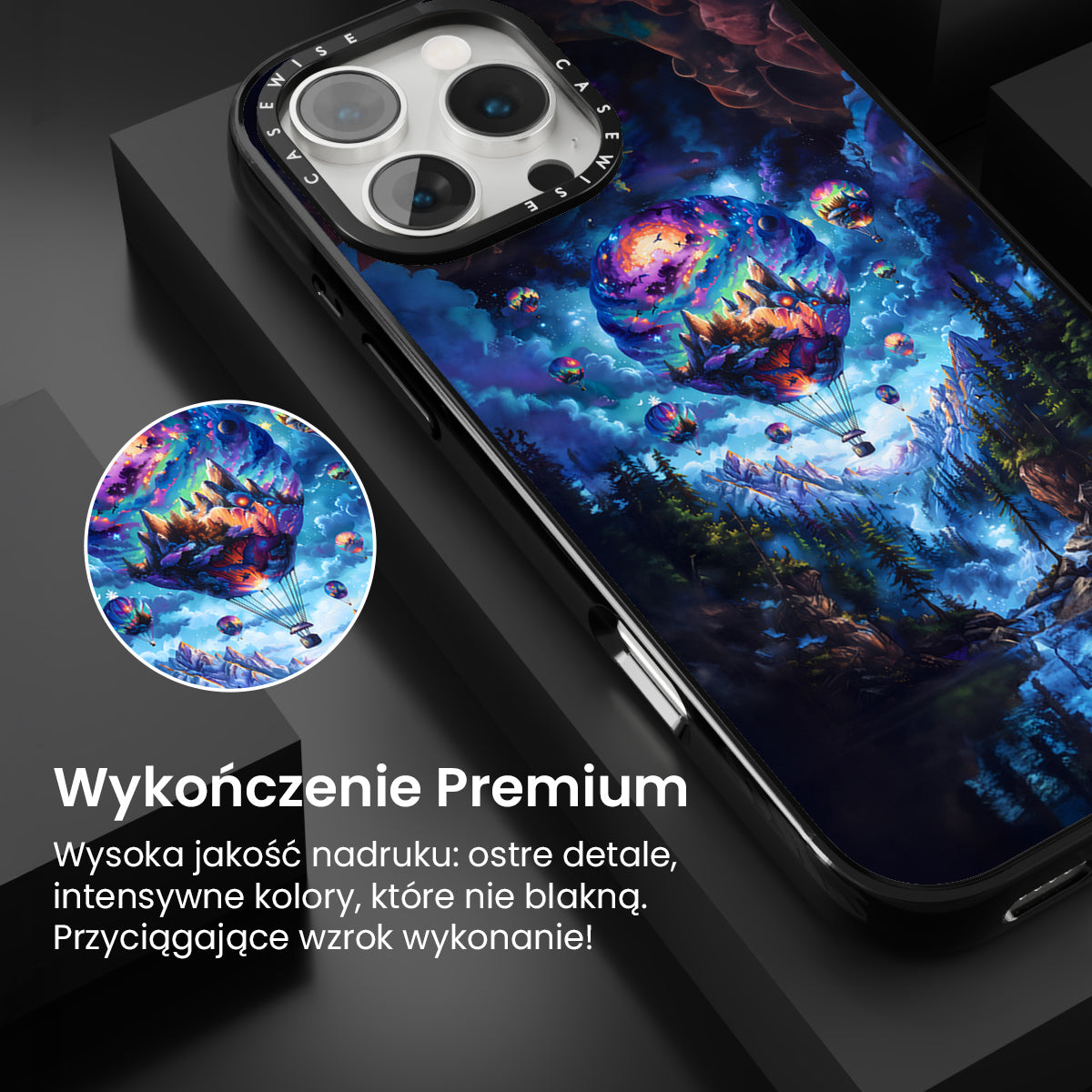 CASEWISE CASEWISE

Wykończenie Premium

Wysoka jakość nadruku: ostre detale, intensywne kolory, które nie blakną. Przyciągające wzrok wykonanie!