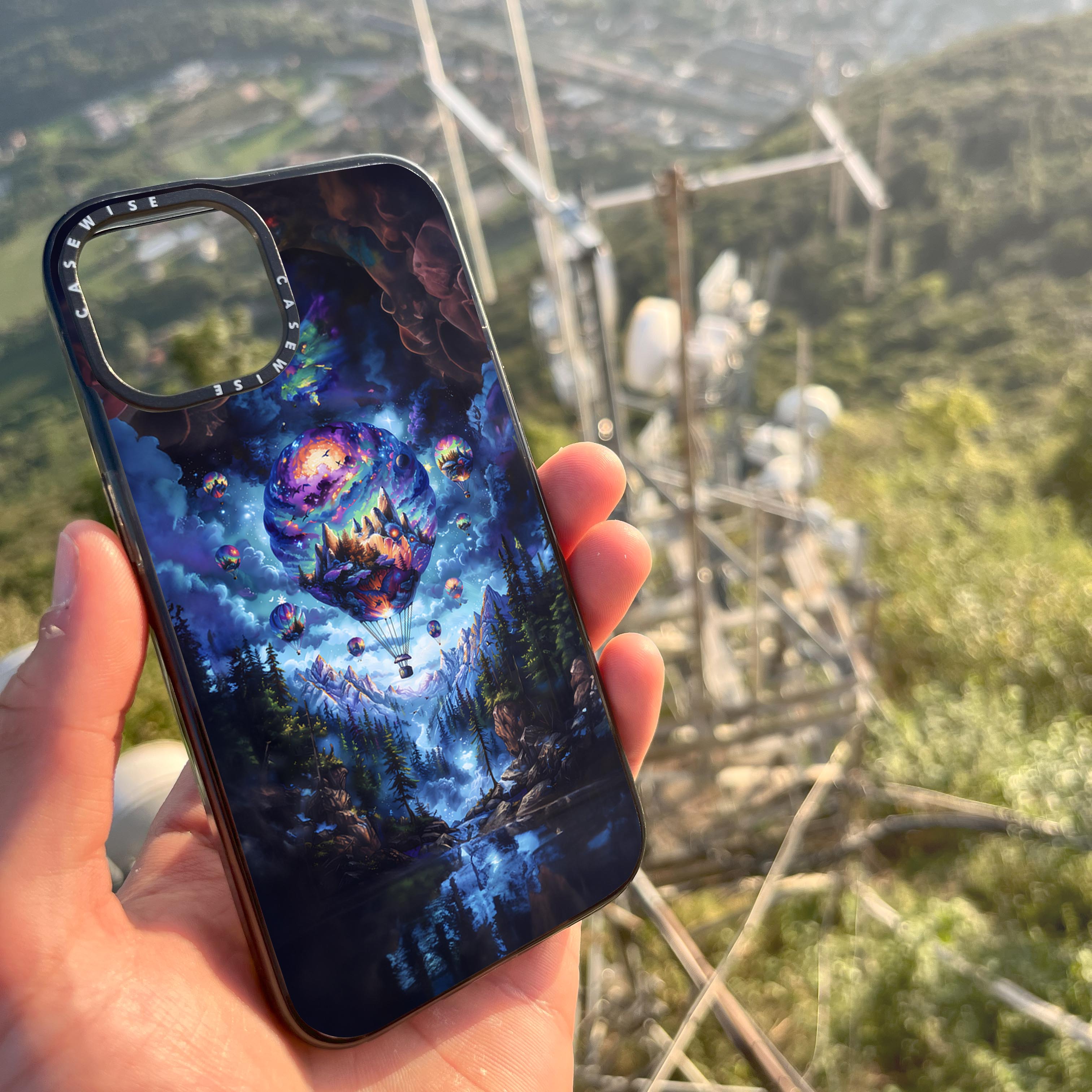 CASEWISE CASEWISE