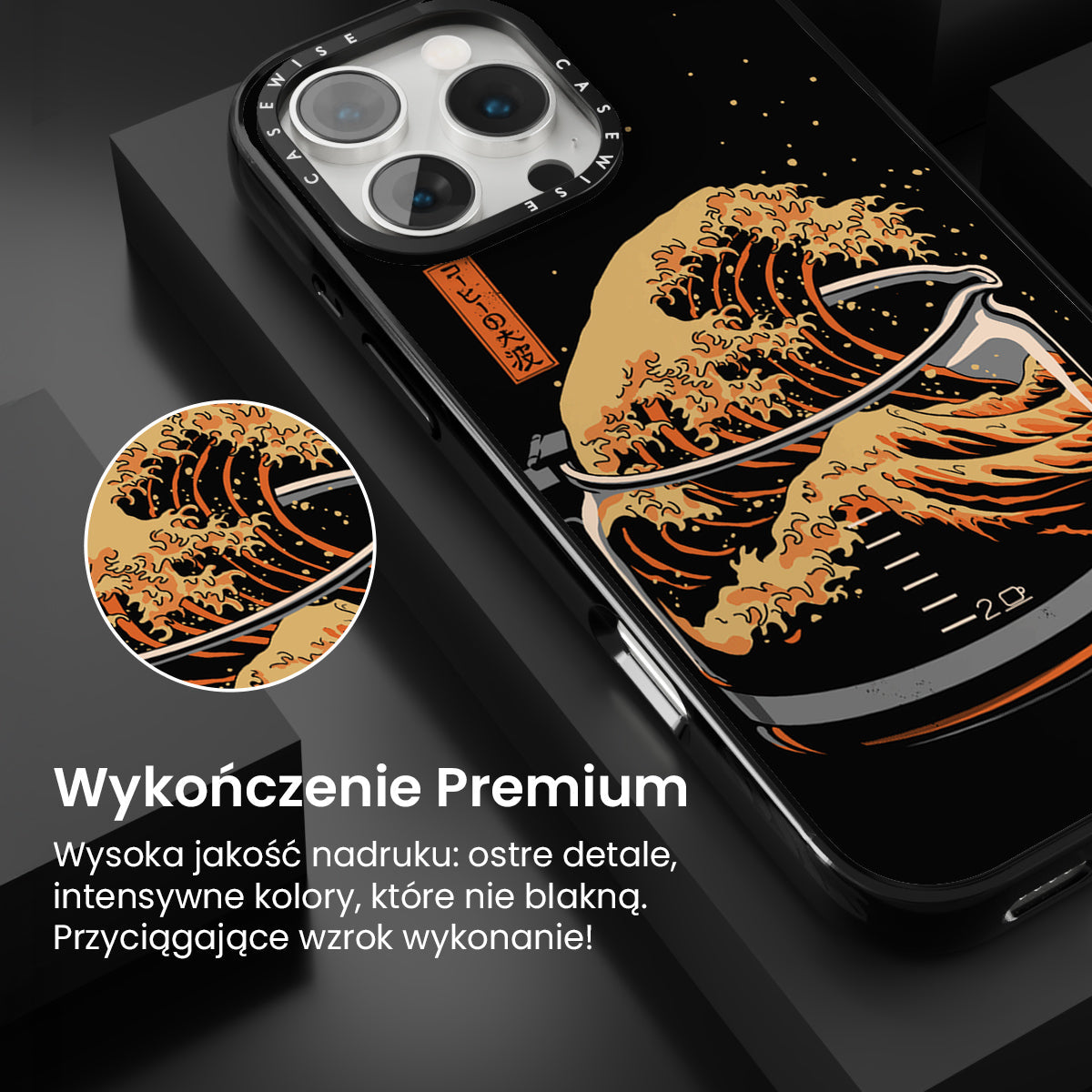 CASEWISE CASEWISE

コーヒーの大波

2

Wykończenie Premium

Wysoka jakość nadruku: ostre detale, intensywne kolory, które nie blakną. Przyciągające wzrok wykonanie!