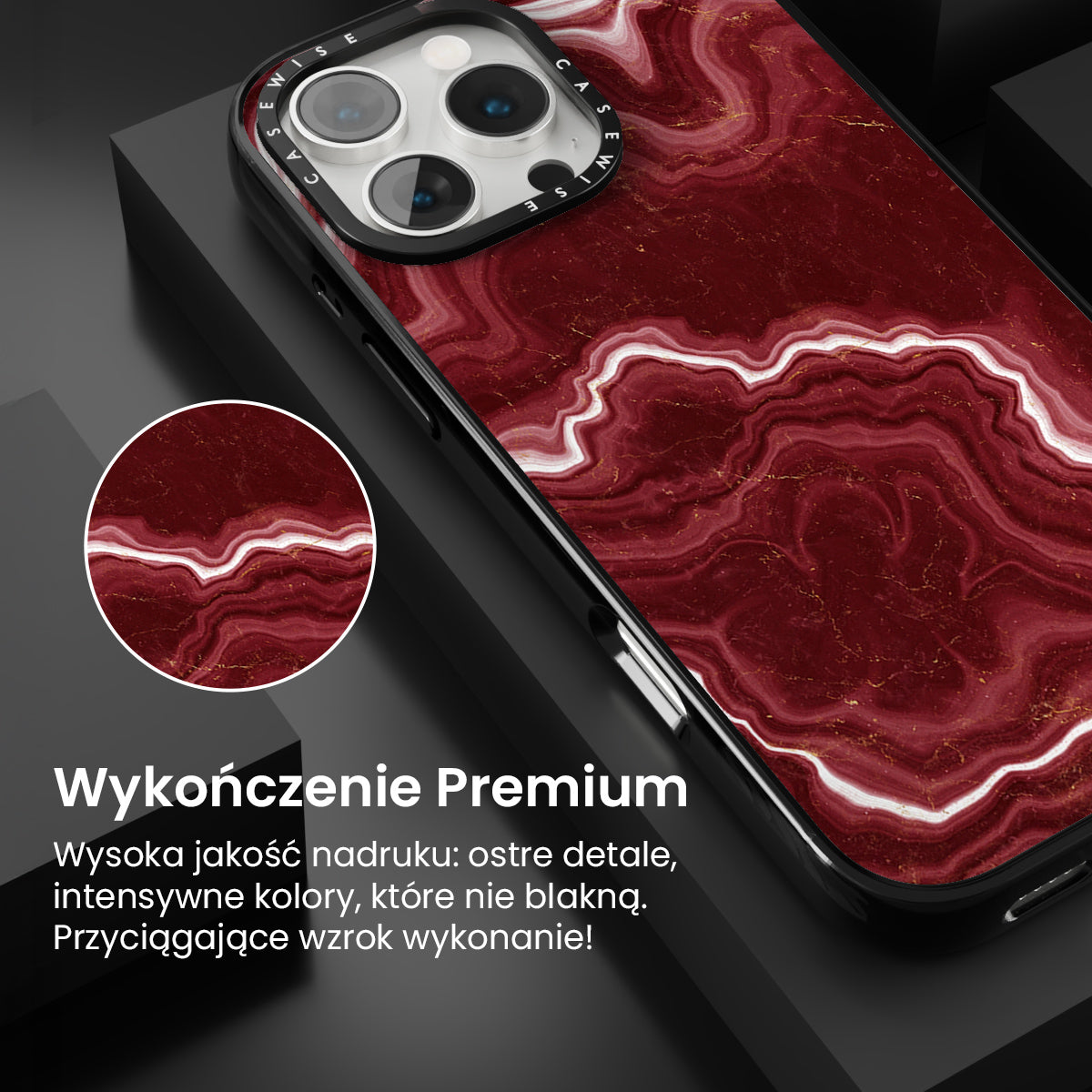 CASEWISE CASEWISE

Wykończenie Premium

Wysoka jakość nadruku: ostre detale, intensywne kolory, które nie blakną. Przyciągające wzrok wykonanie!