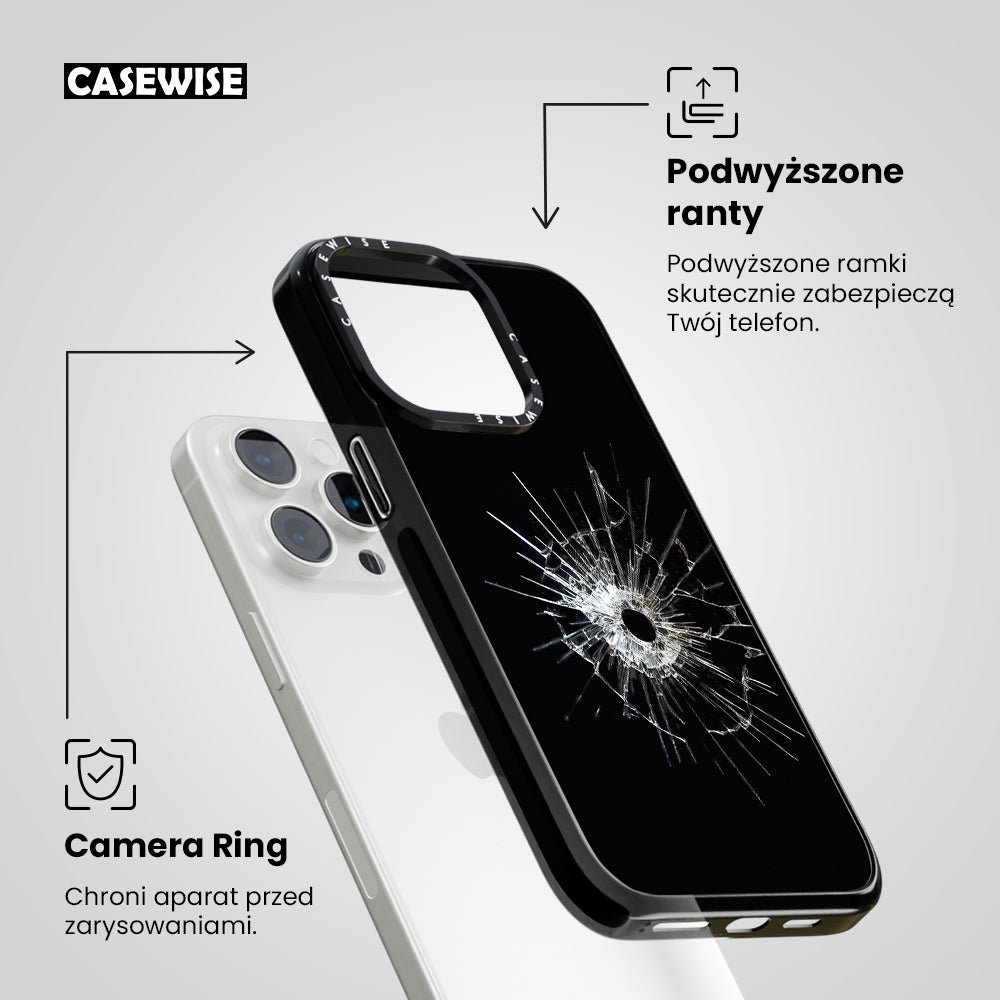 CASEWISE

Podwyższone ranty

Podwyższone ramki skutecznie zabezpieczą Twój telefon.

CASEWISE

CASEWISE

Camera Ring

Chroni aparat przed zarysowaniami.