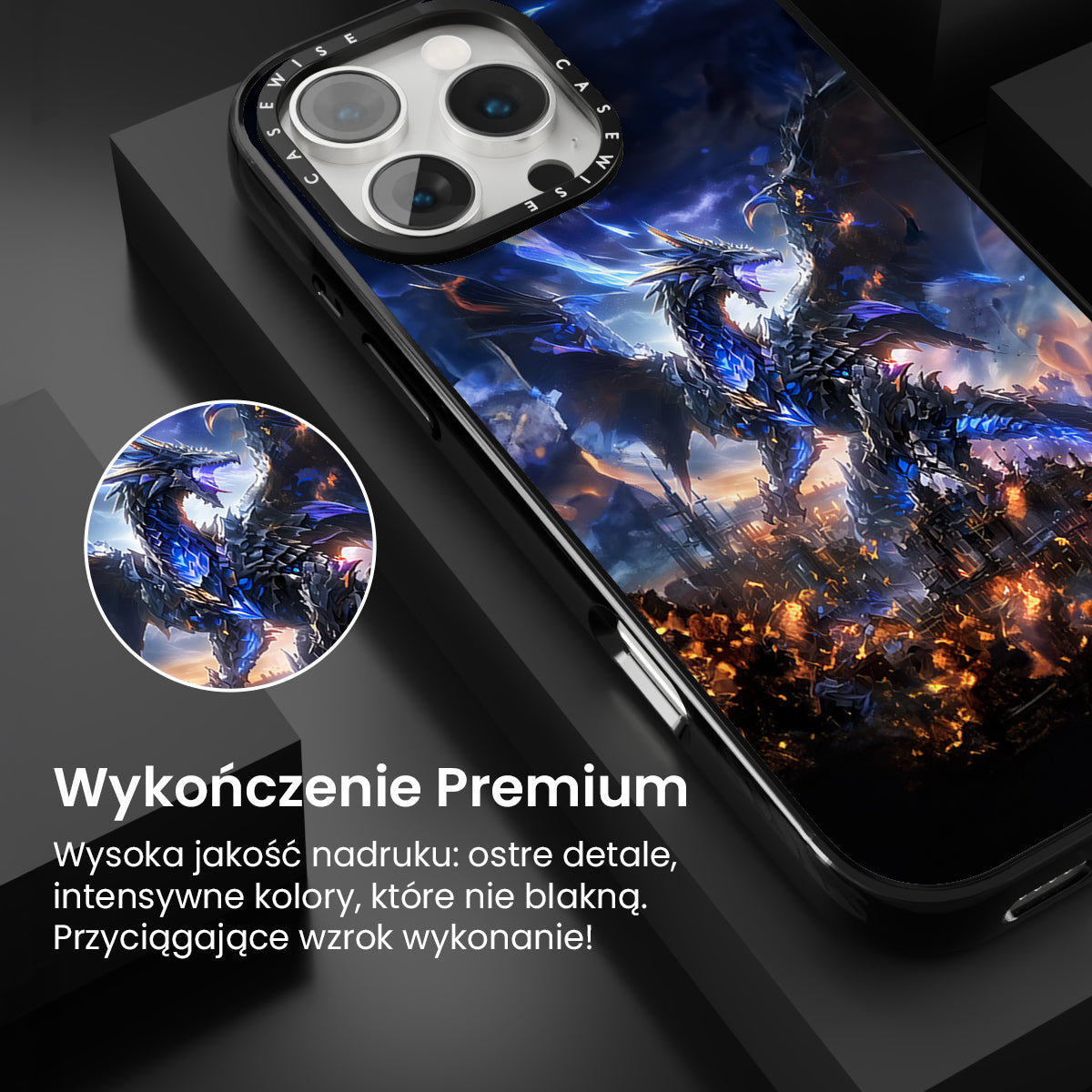 CASEWISE CASEWISE

Wykończenie Premium

Wysoka jakość nadruku: ostre detale, intensywne kolory, które nie blakną. Przyciągające wzrok wykonanie!