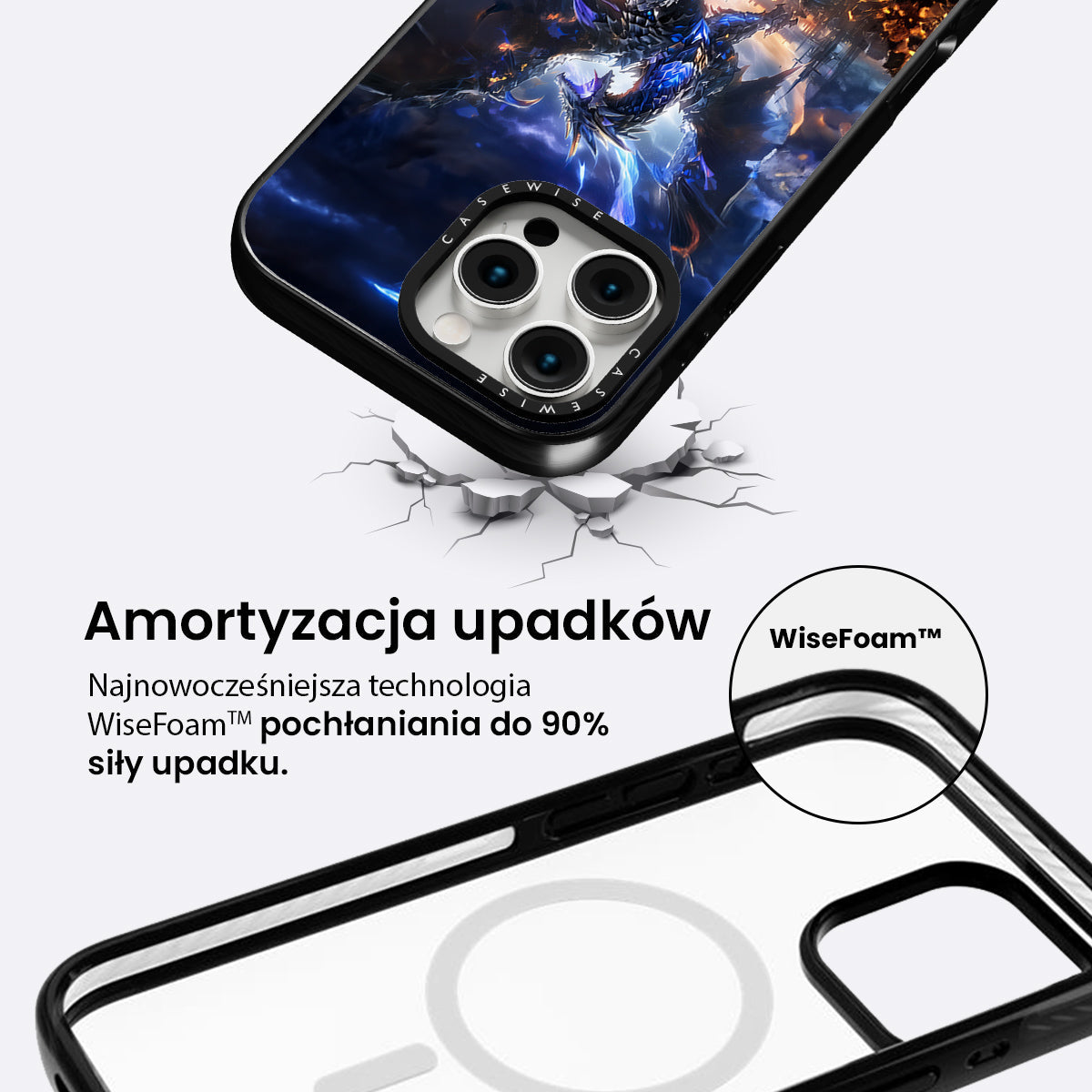 CASEWISE

CASEWISE

Amortyzacja upadków

Najnowocześniejsza technologia WiseFoam™ pochłaniania do 90% siły upadku.

WiseFoam™