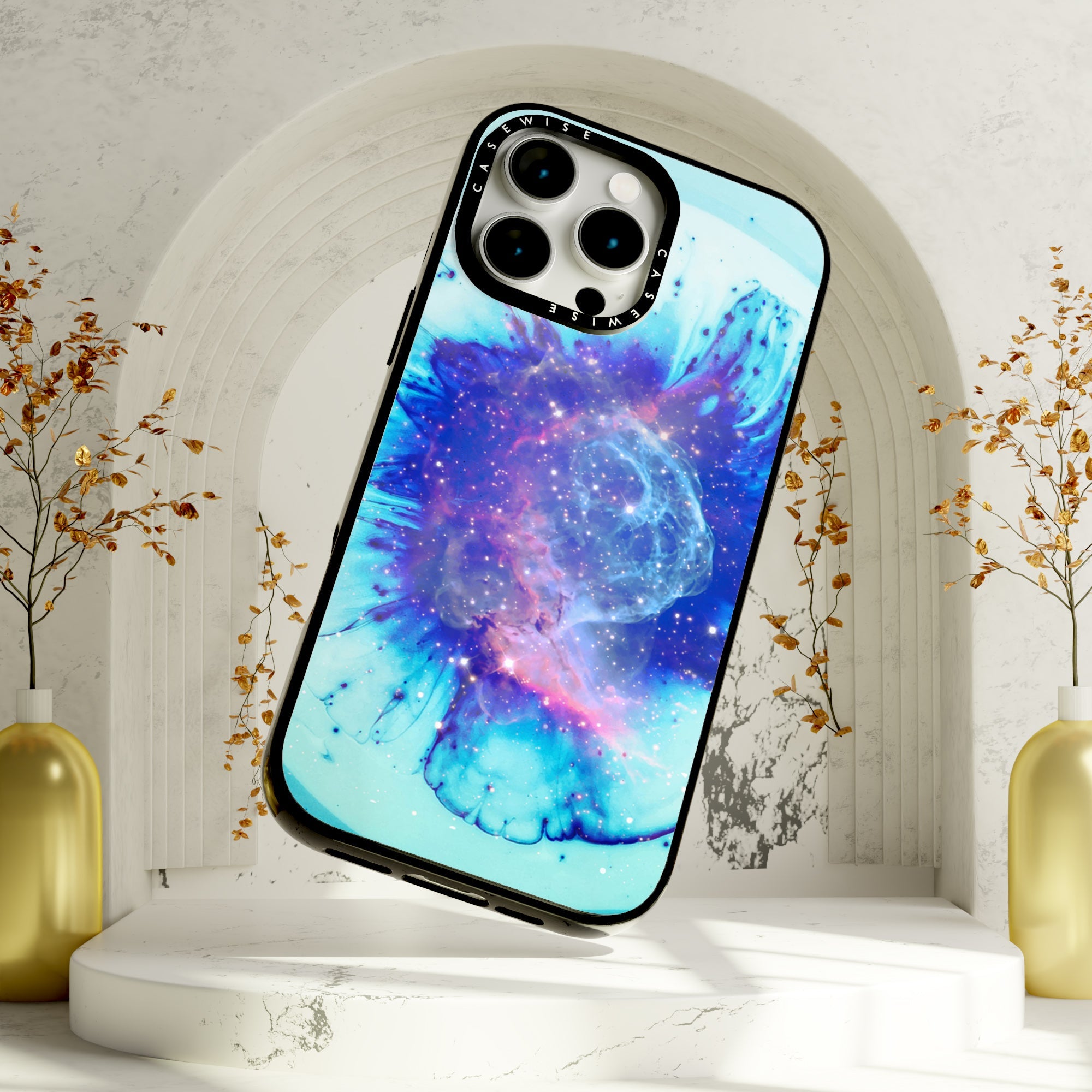 CASEWISE CASEWISE