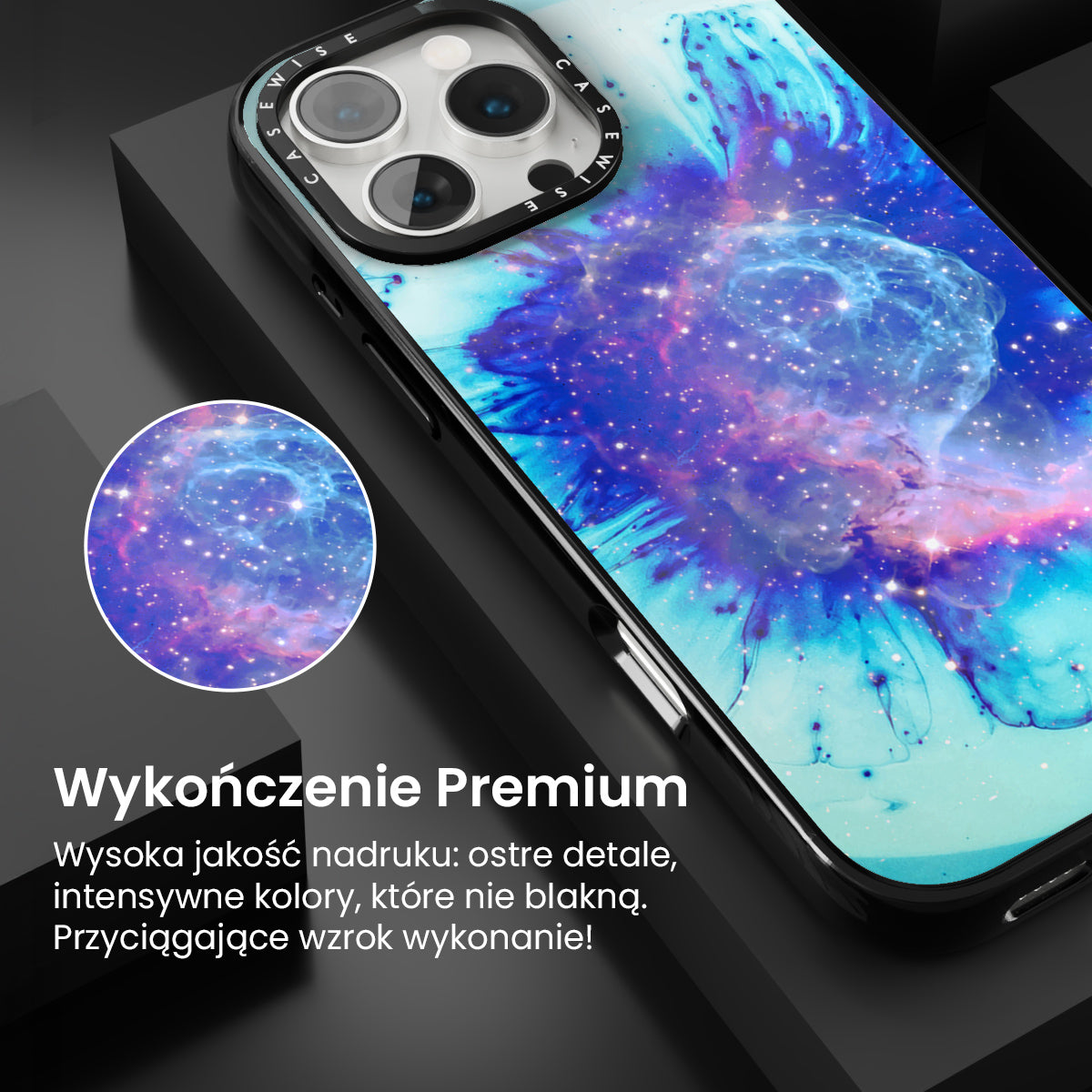 CASEWISE CASEWISE

Wykończenie Premium

Wysoka jakość nadruku: ostre detale, intensywne kolory, które nie blakną. Przyciągające wzrok wykonanie!