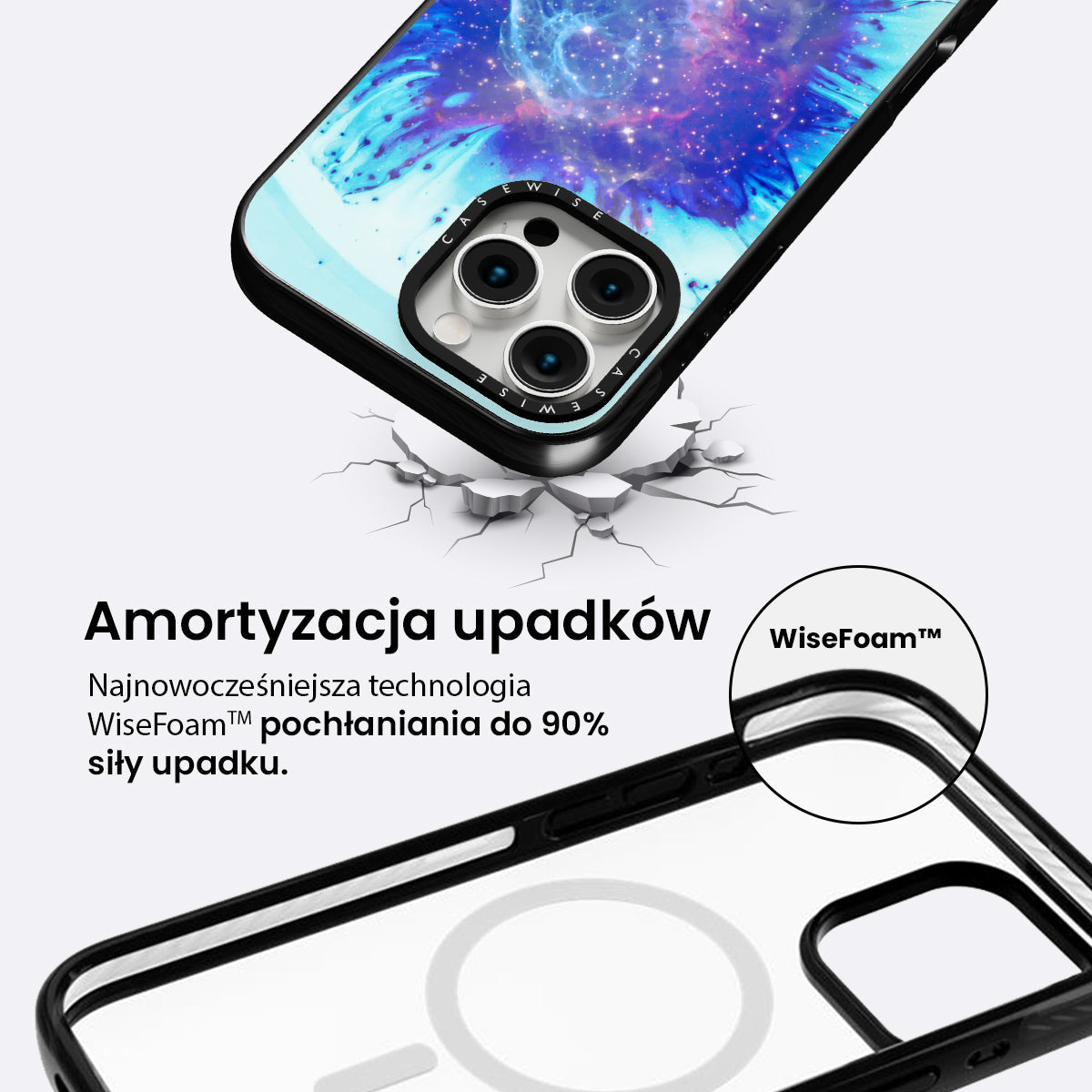 CASEWISE
CASEWISE

Amortyzacja upadków

Najnowocześniejsza technologia WiseFoam™ pochłaniania do 90% siły upadku.

WiseFoam™