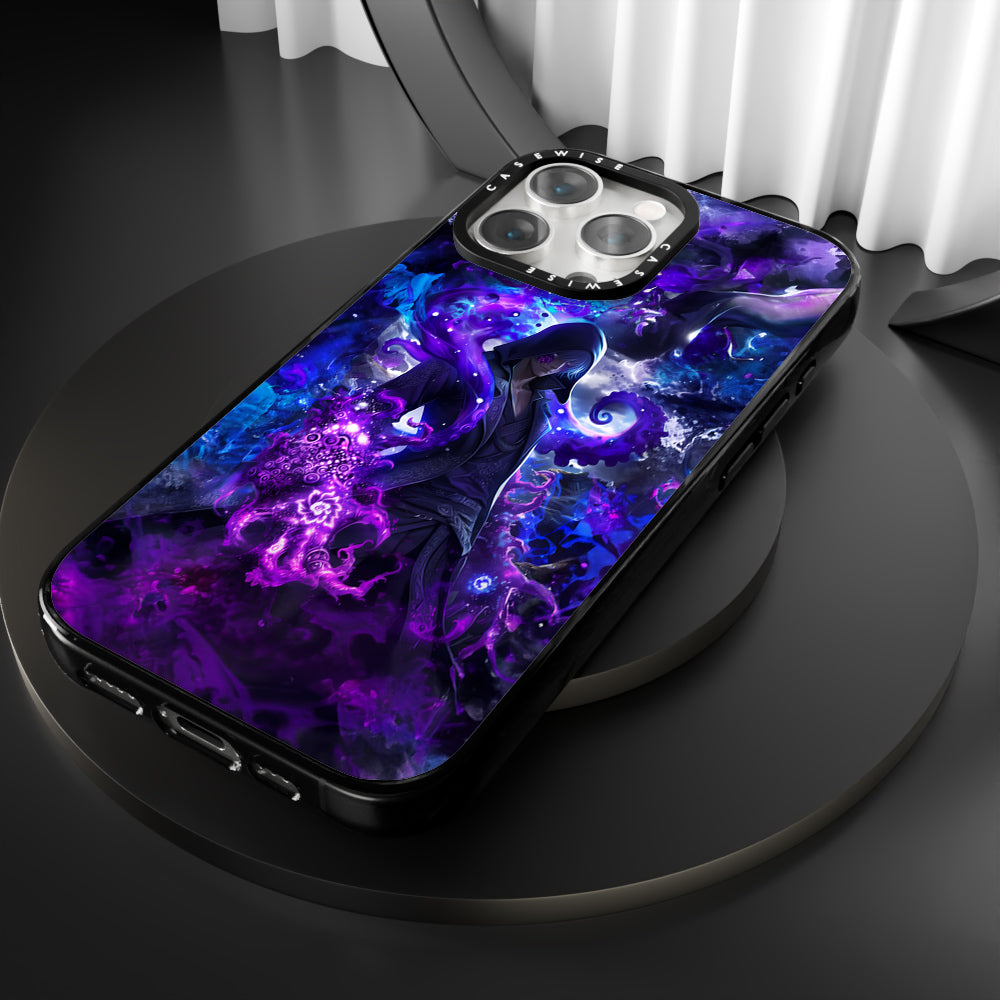 CASEWISE
CASEWISE