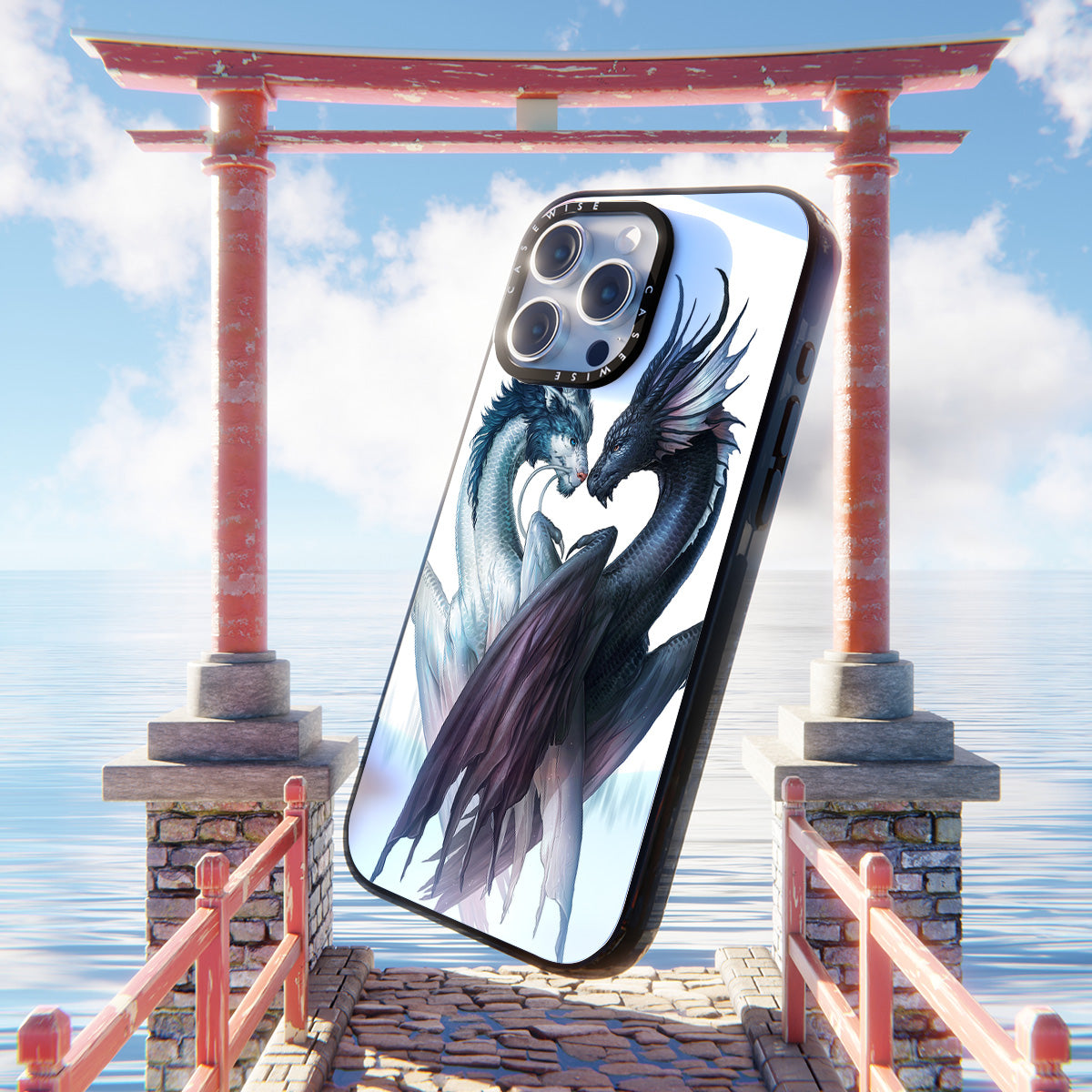 CASEWISE CASEWISE