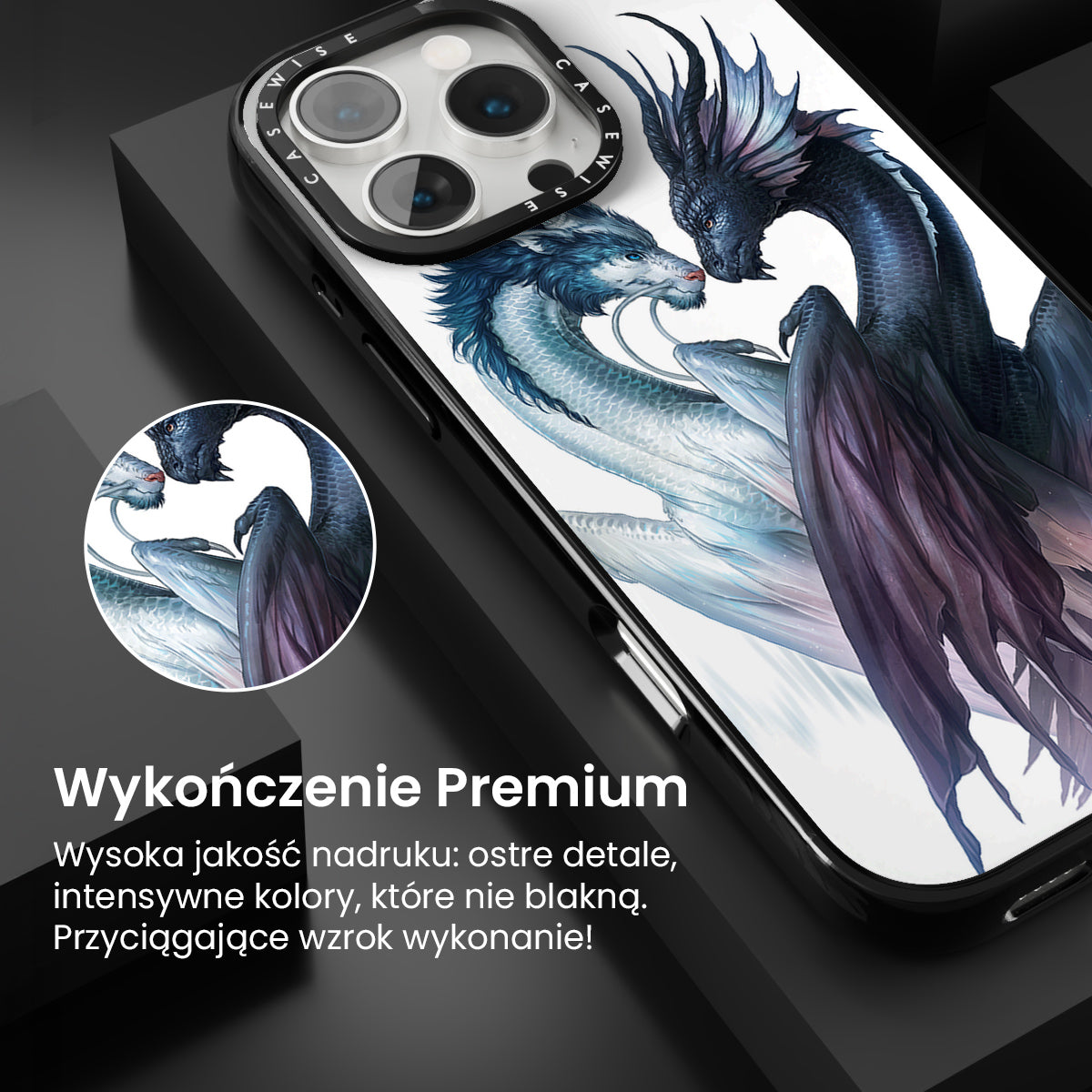 CASEWISE CASEWISE

Wykończenie Premium

Wysoka jakość nadruku: ostre detale, intensywne kolory, które nie blakną. Przyciągające wzrok wykonanie!