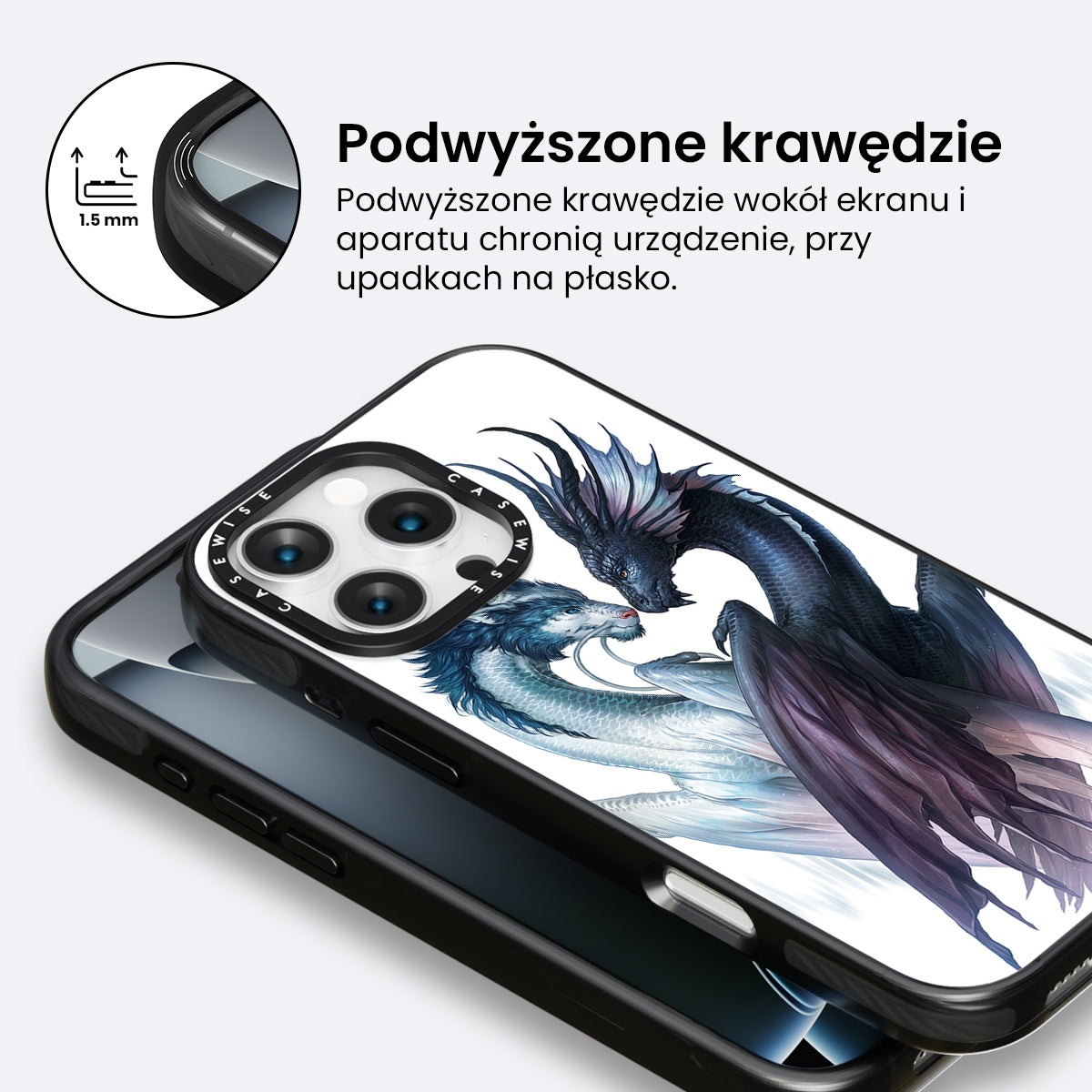 1.5 mm

Podwyższone krawędzie

Podwyższone krawędzie wokół ekranu i aparatu chronią urządzenie, przy upadkach na płasko.

CASEWISE CASEWISE