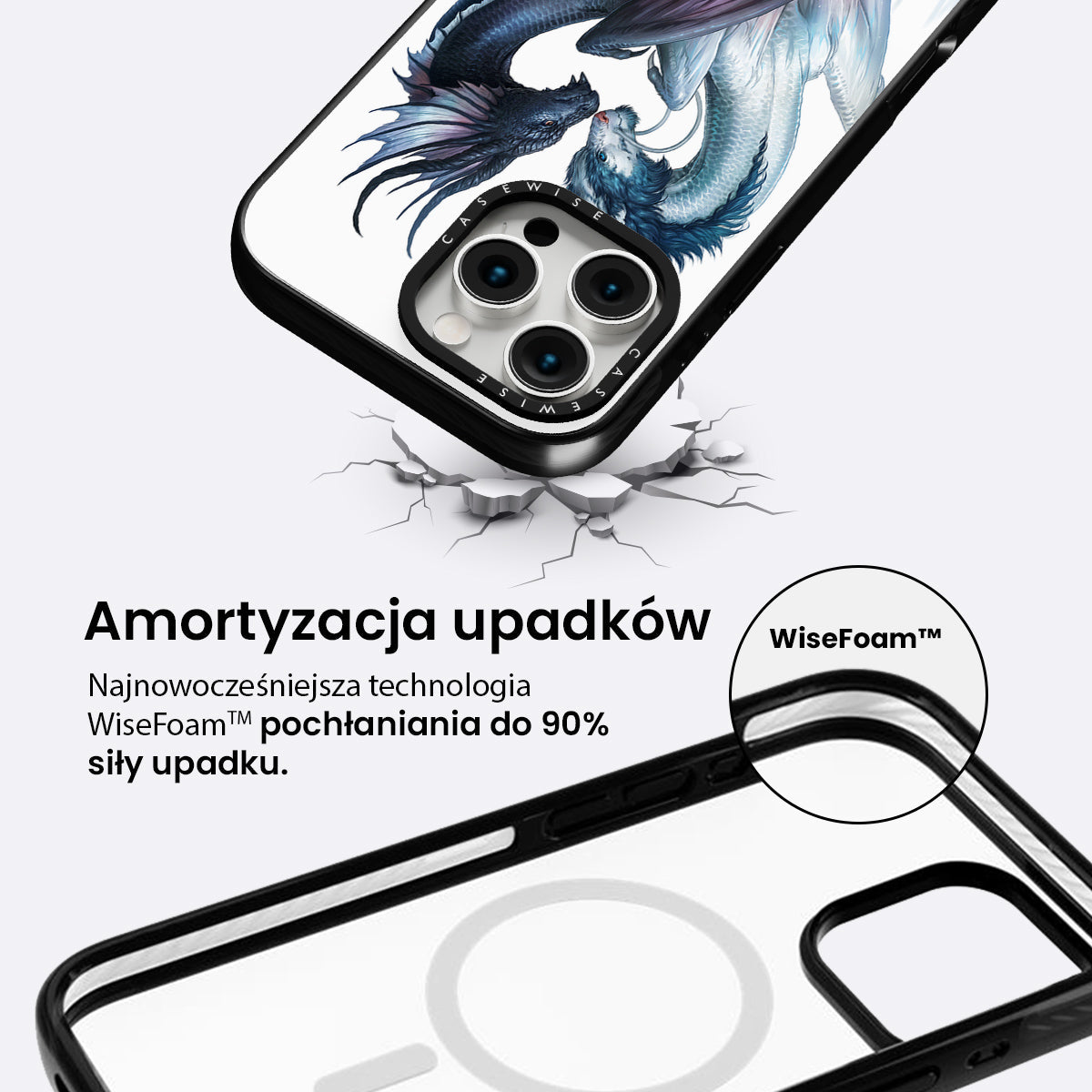 CASEWISE
CASEWISE

Amortyzacja upadków

Najnowocześniejsza technologia WiseFoam™ pochłaniania do 90% siły upadku.

WiseFoam™