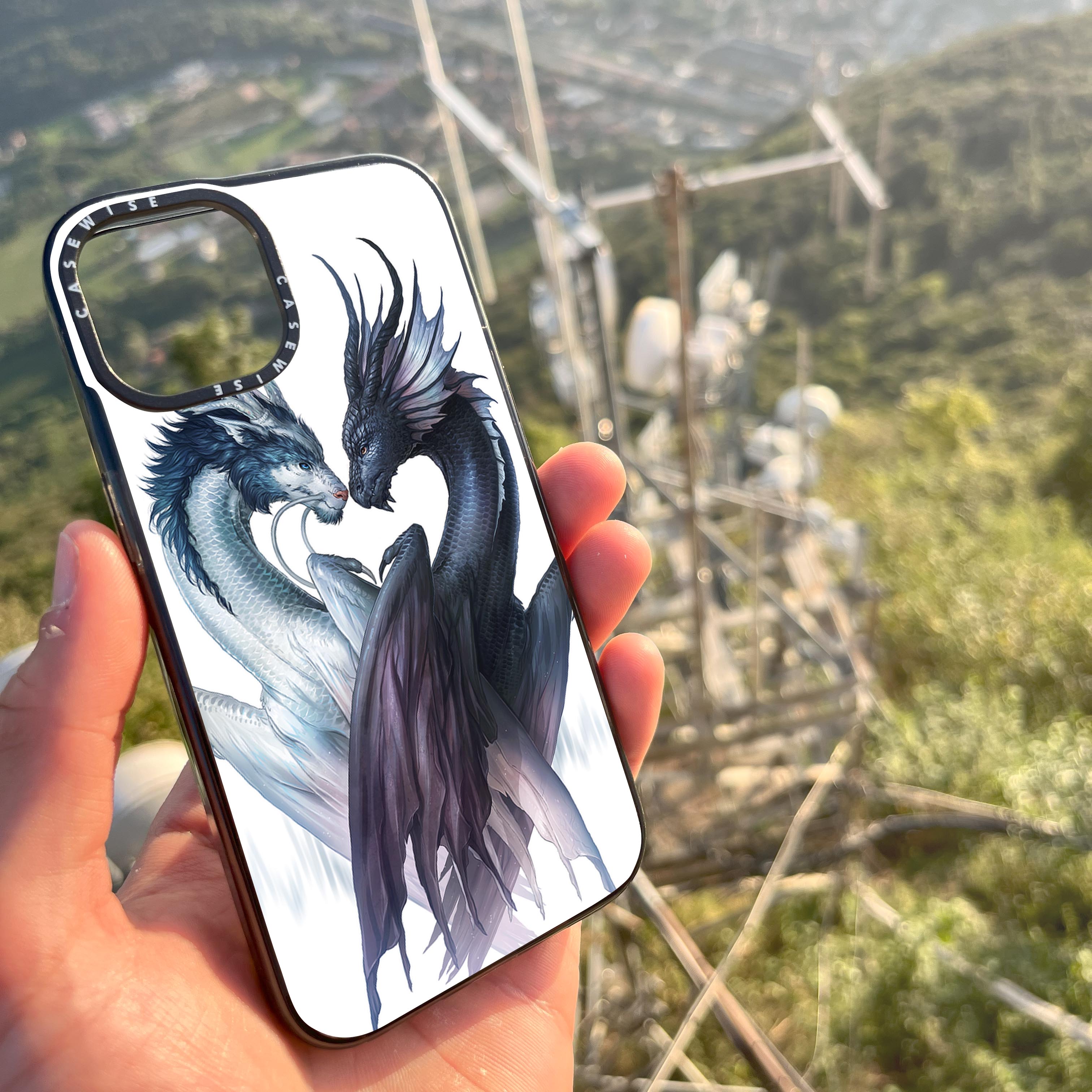 CASEWISE CASEWISE