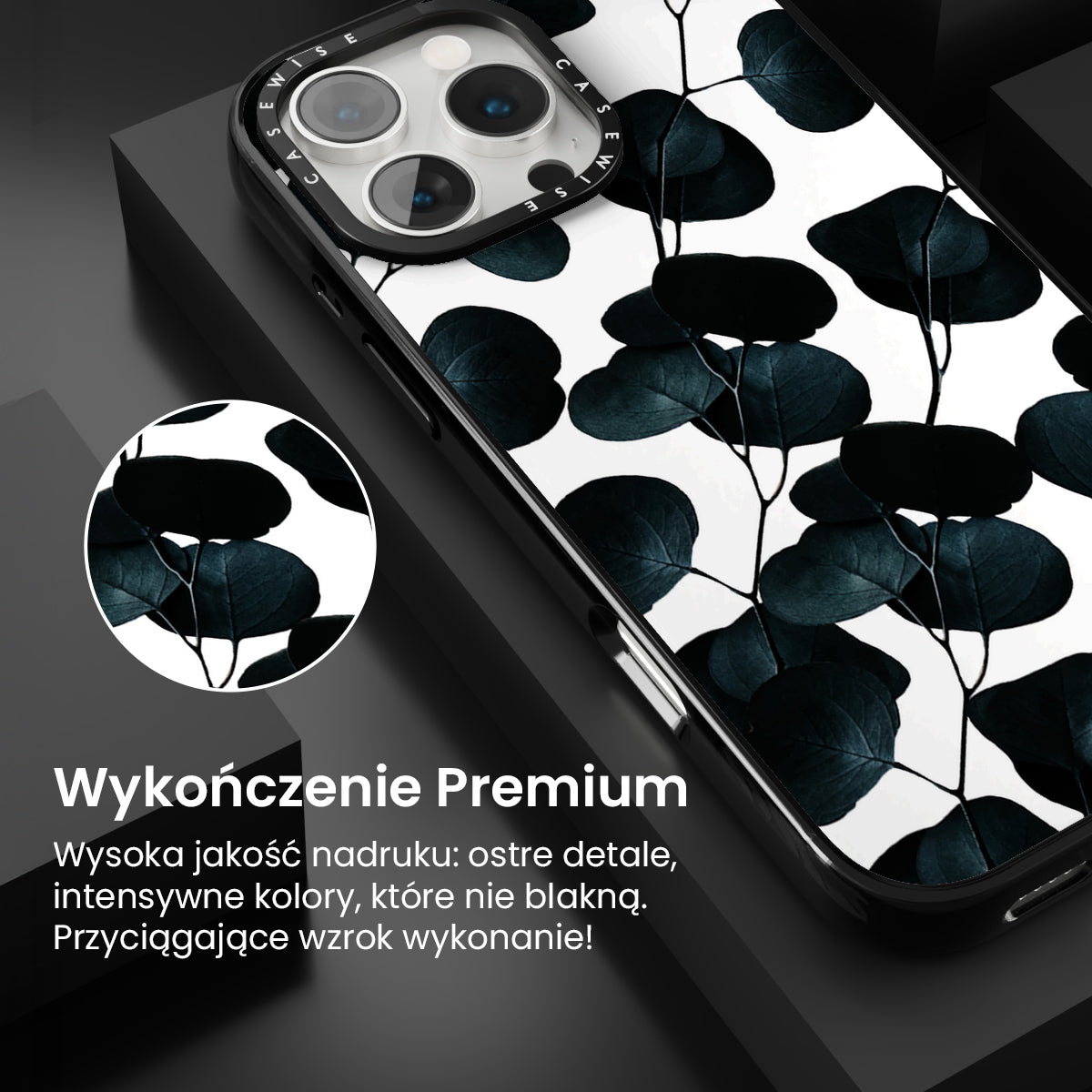 CASEWISE CASEWISE

Wykończenie Premium

Wysoka jakość nadruku: ostre detale, intensywne kolory, które nie blakną. Przyciągające wzrok wykonanie!