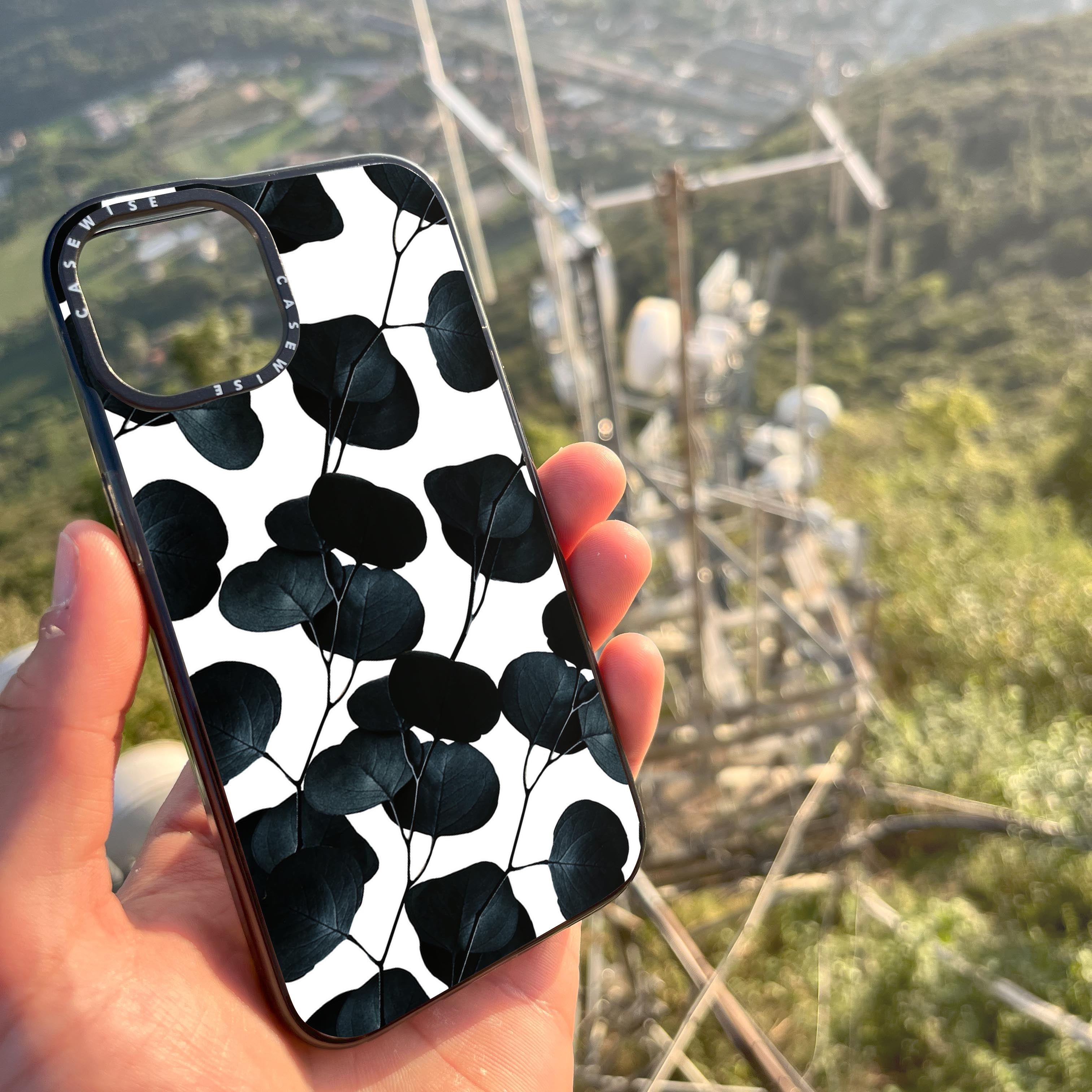 CASEWISE CASEWISE