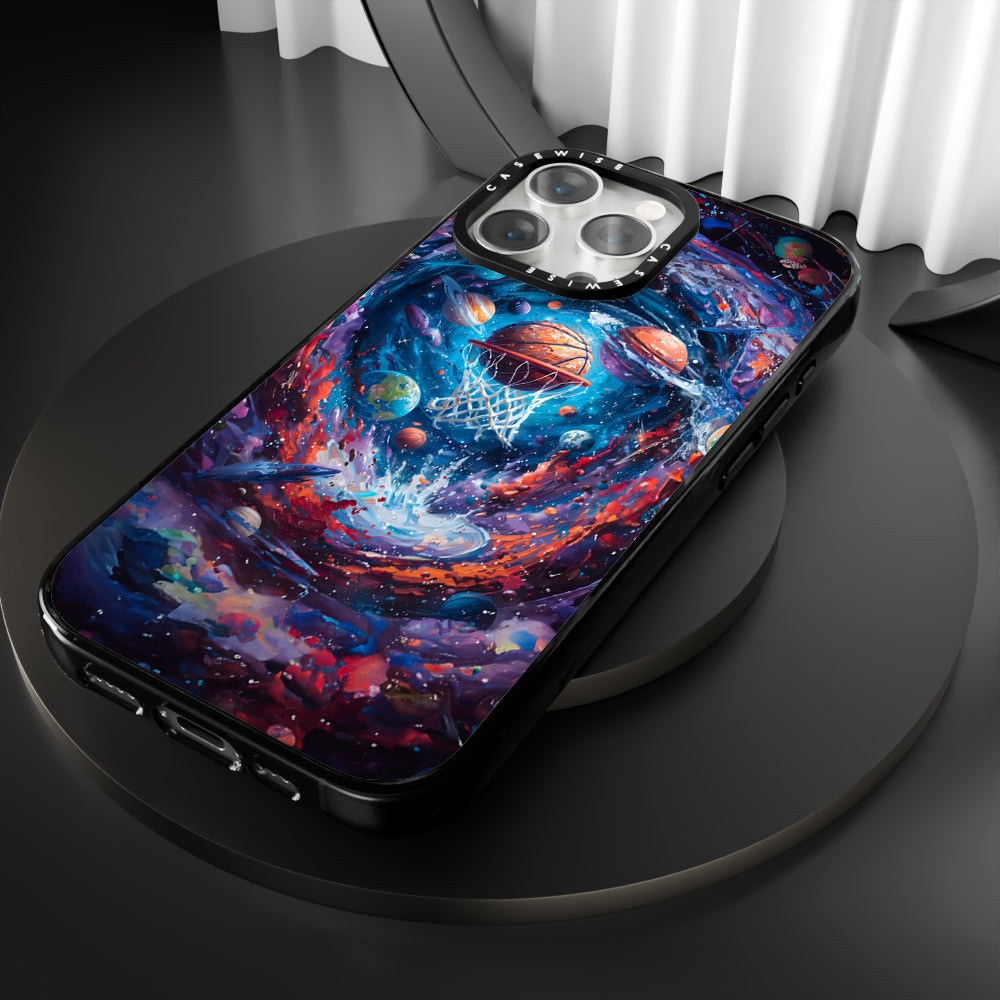 CASEWISE
CASEWISE