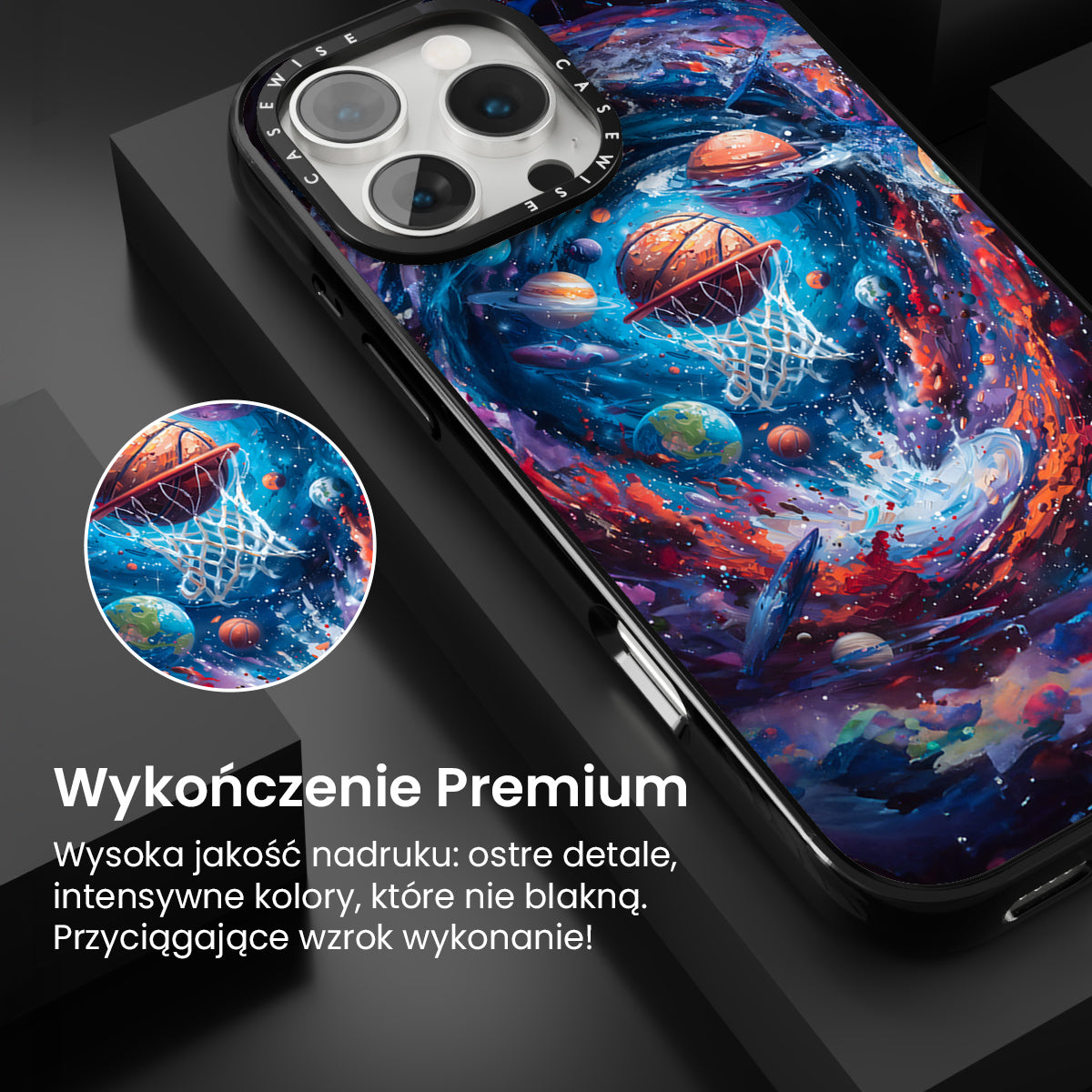 CASEWISE CASEWISE

Wykończenie Premium

Wysoka jakość nadruku: ostre detale, intensywne kolory, które nie blakną. Przyciągające wzrok wykonanie!