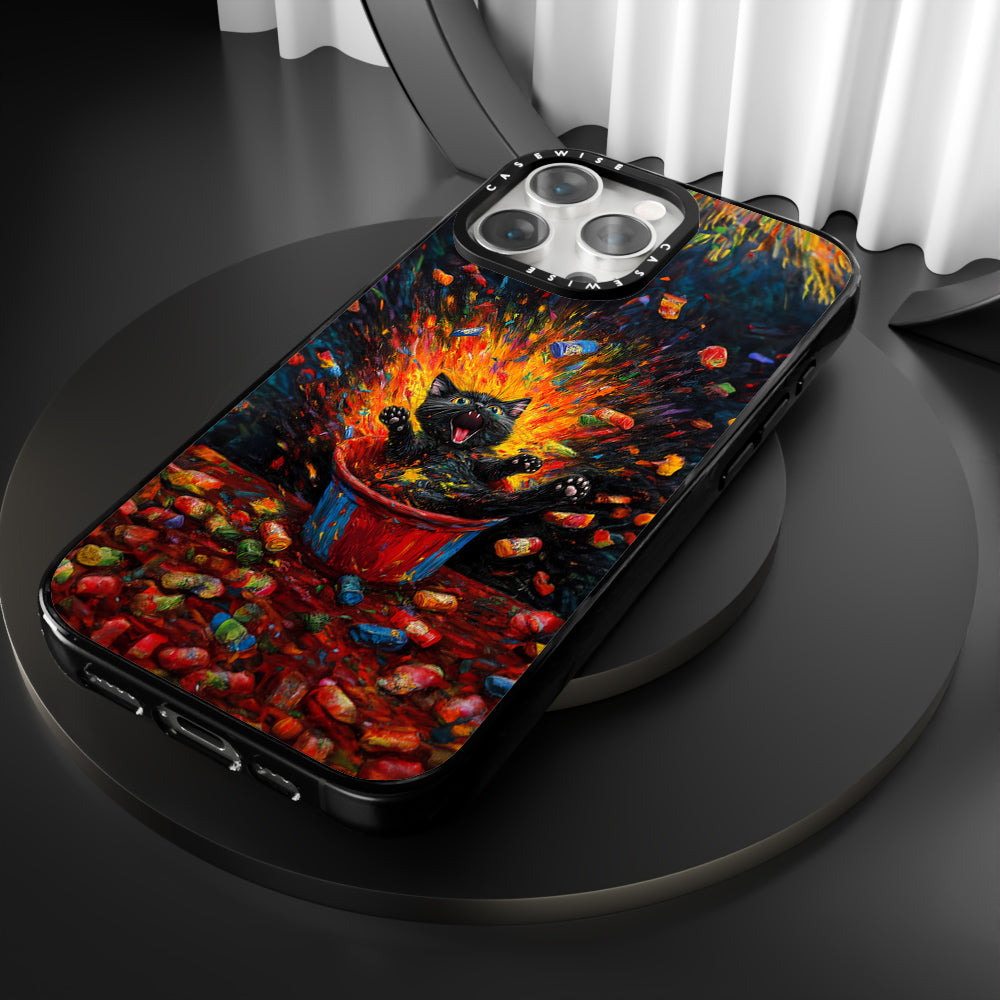 CASEWISE CASEWISE