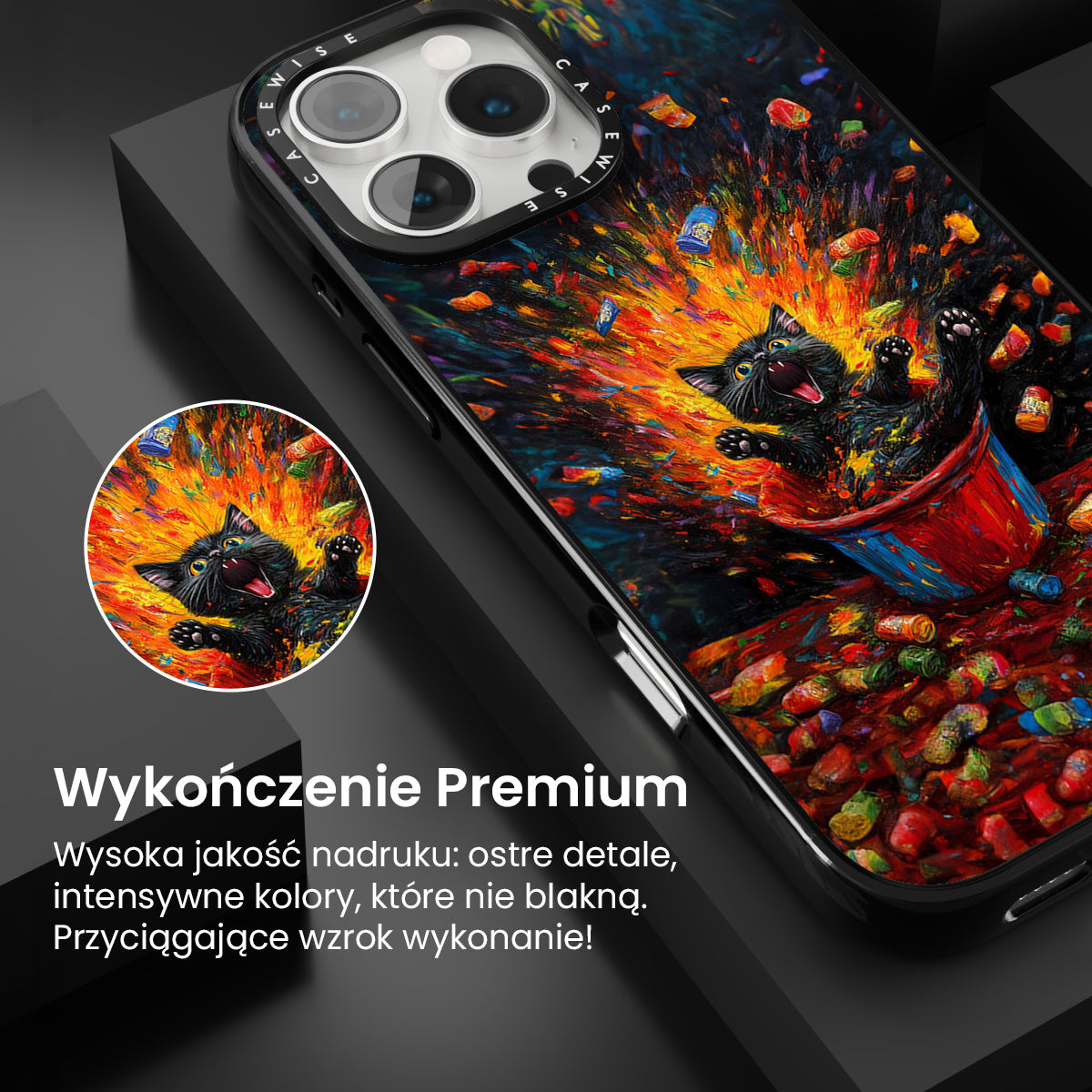 CASEWISE CASEWISE

Wykończenie Premium

Wysoka jakość nadruku: ostre detale, intensywne kolory, które nie blakną. Przyciągające wzrok wykonanie!