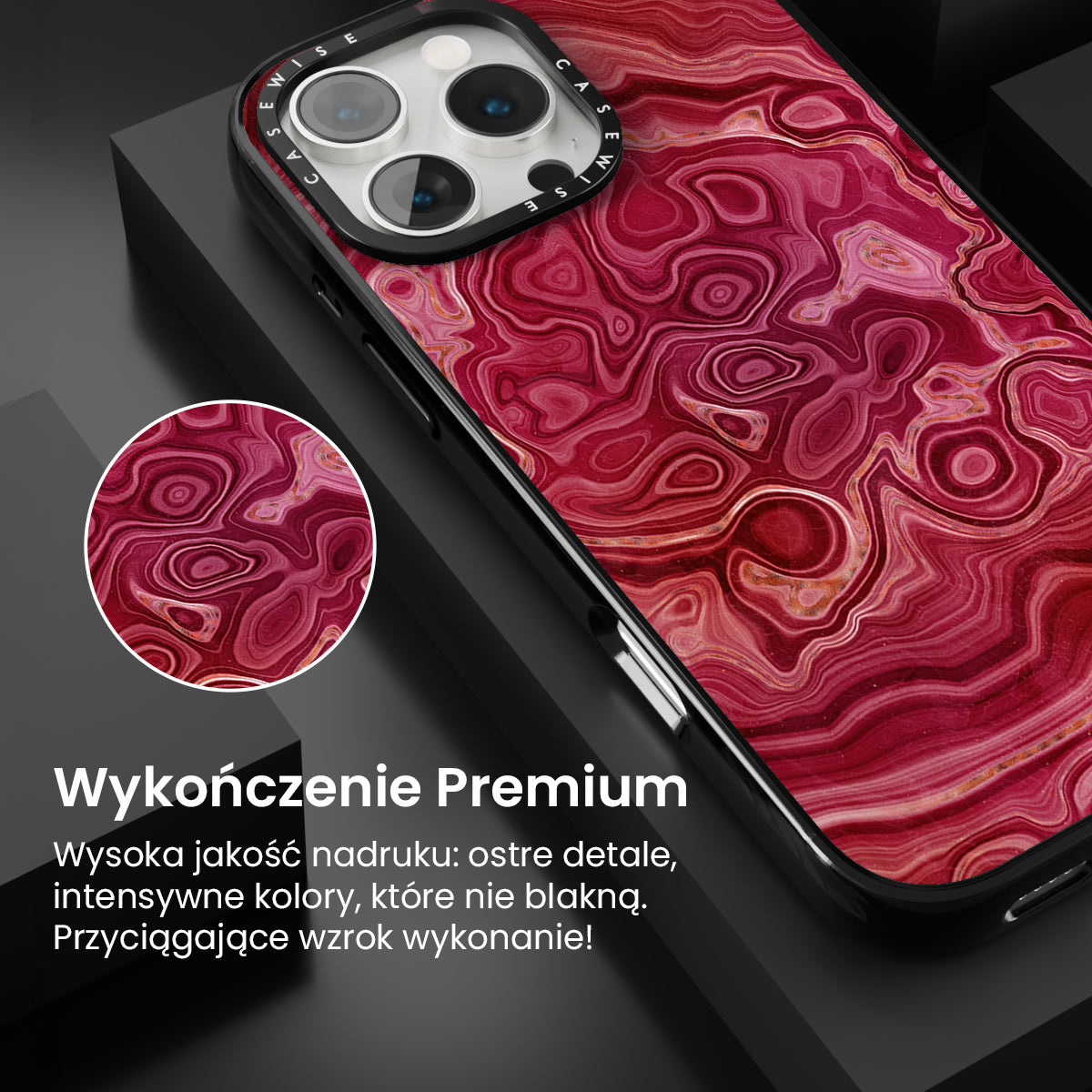 CASEWISE CASEWISE

Wykończenie Premium

Wysoka jakość nadruku: ostre detale, intensywne kolory, które nie blakną. Przyciągające wzrok wykonanie!