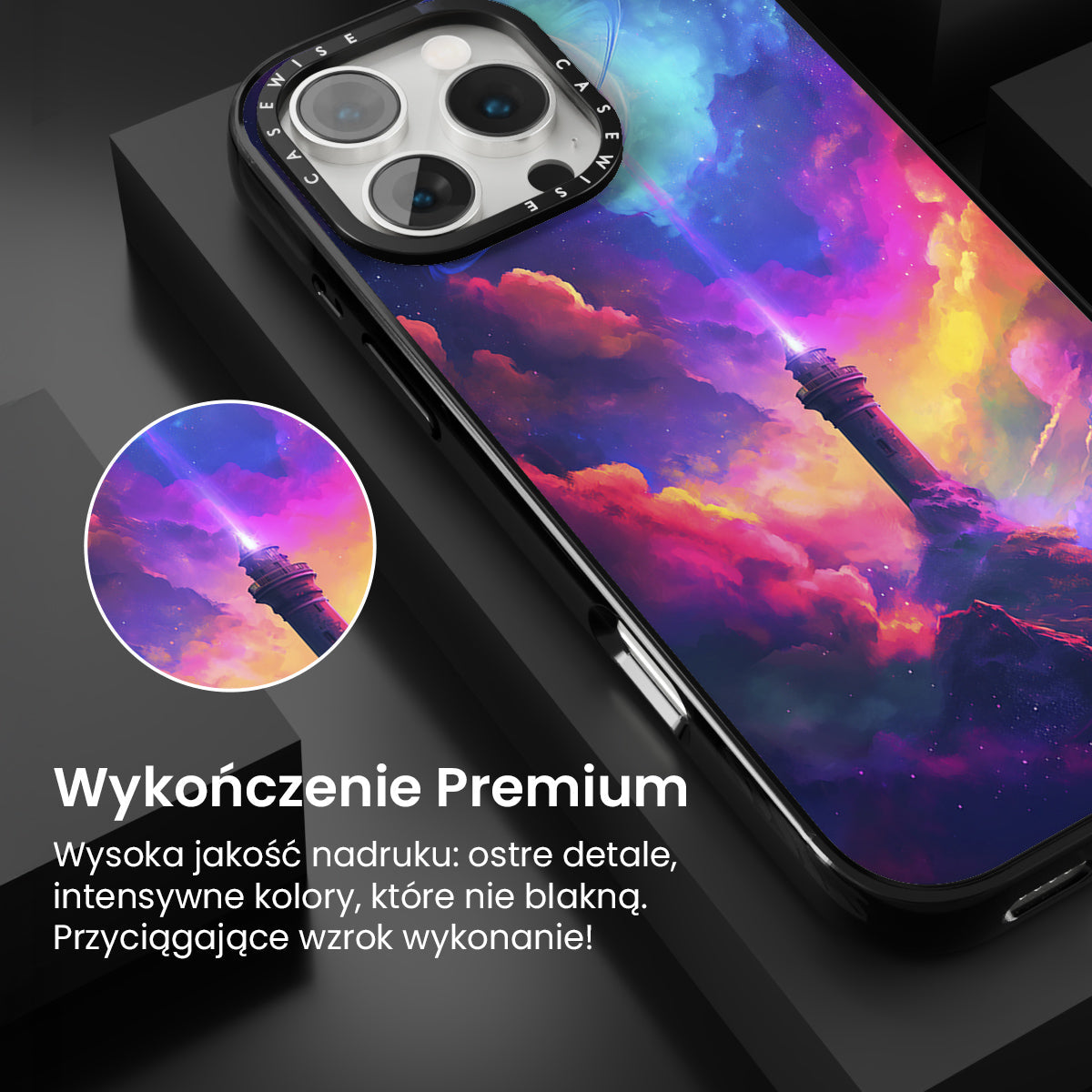 CASEWISE CASEWISE

Wykończenie Premium

Wysoka jakość nadruku: ostre detale, intensywne kolory, które nie blakną. Przyciągające wzrok wykonanie!