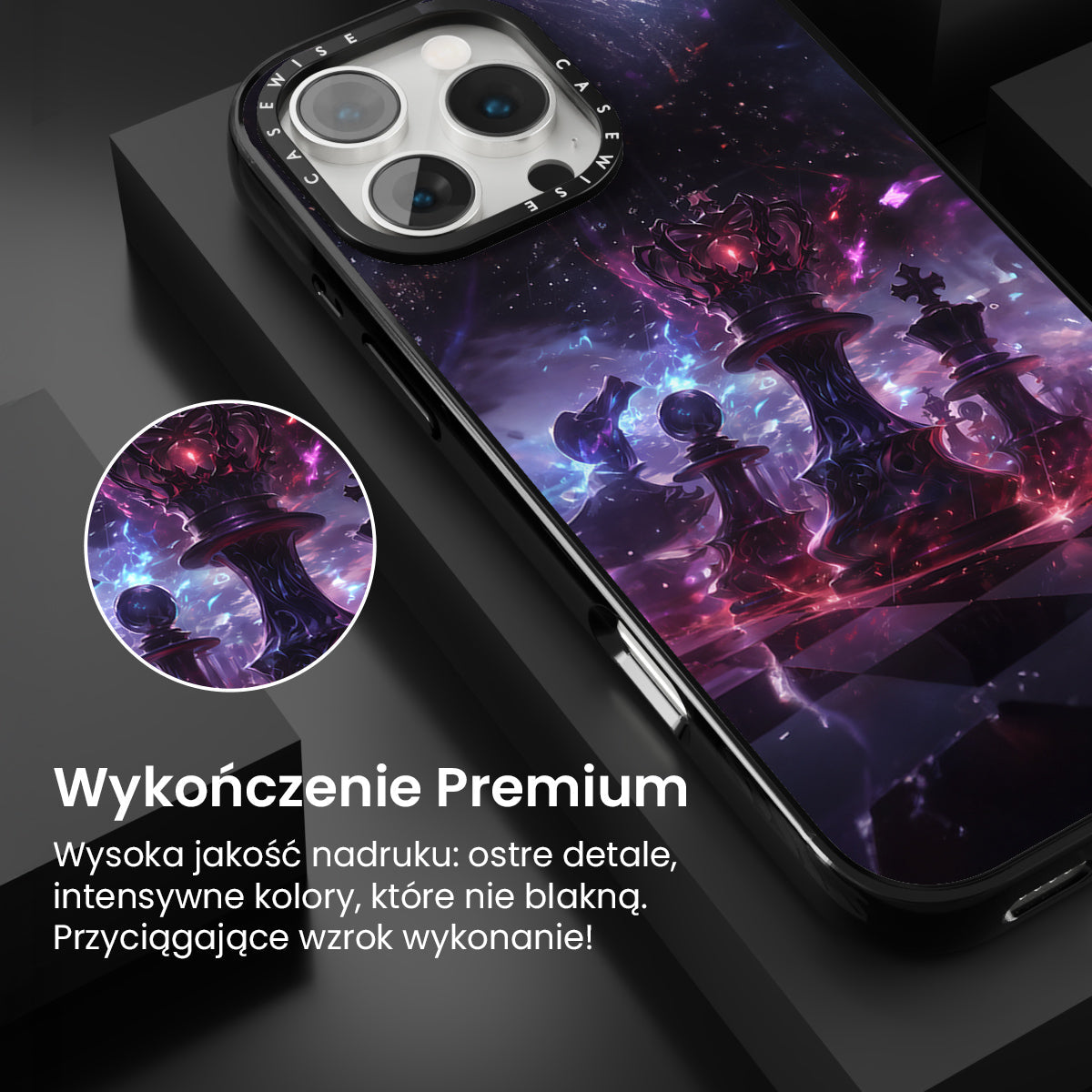 CASEWISE CASEWISE

Wykończenie Premium

Wysoka jakość nadruku: ostre detale, intensywne kolory, które nie blakną. Przyciągające wzrok wykonanie!