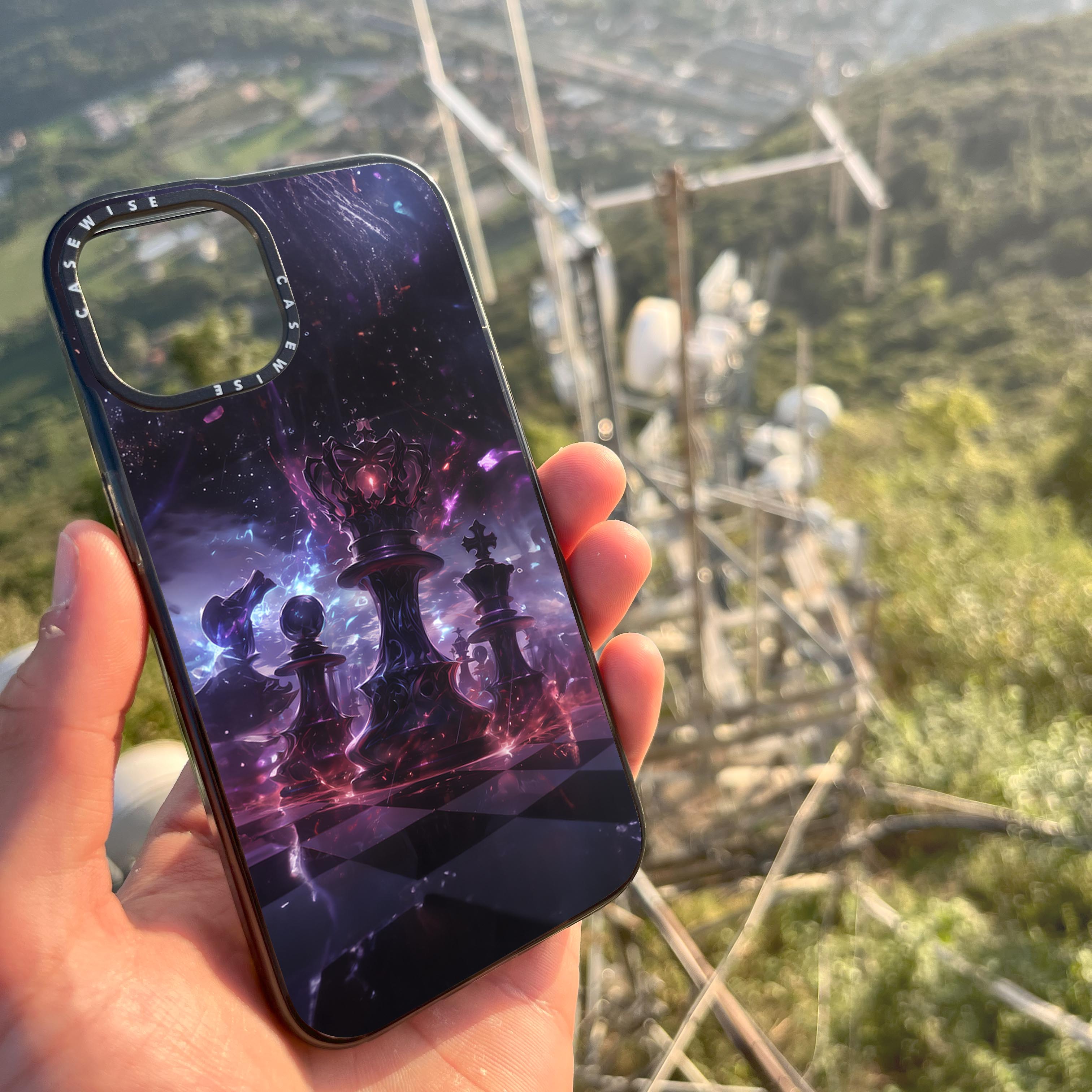 CASEWISE CASEWISE