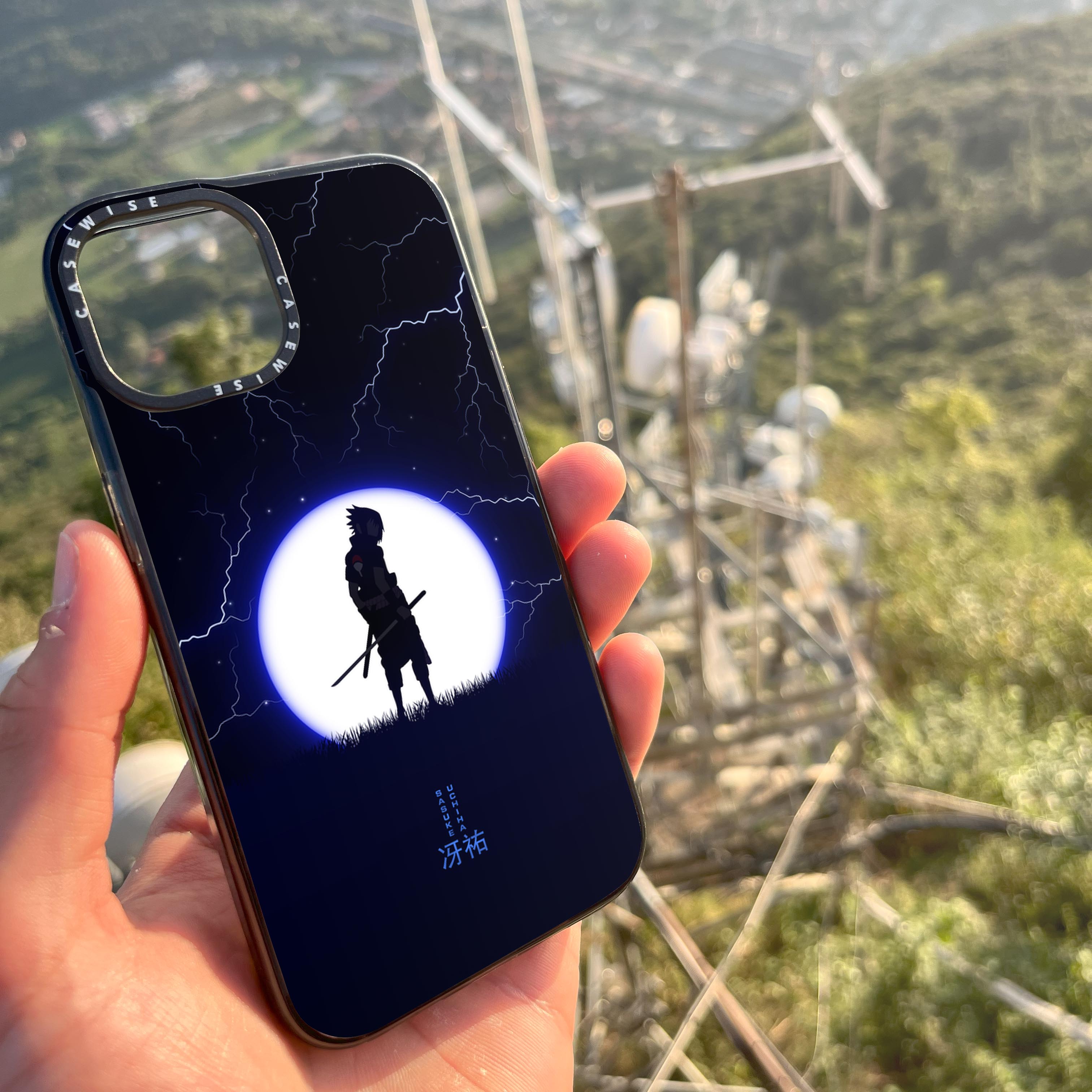 CASEWISE
CASEWISE

SASUKE
UCHIHA
冴祐