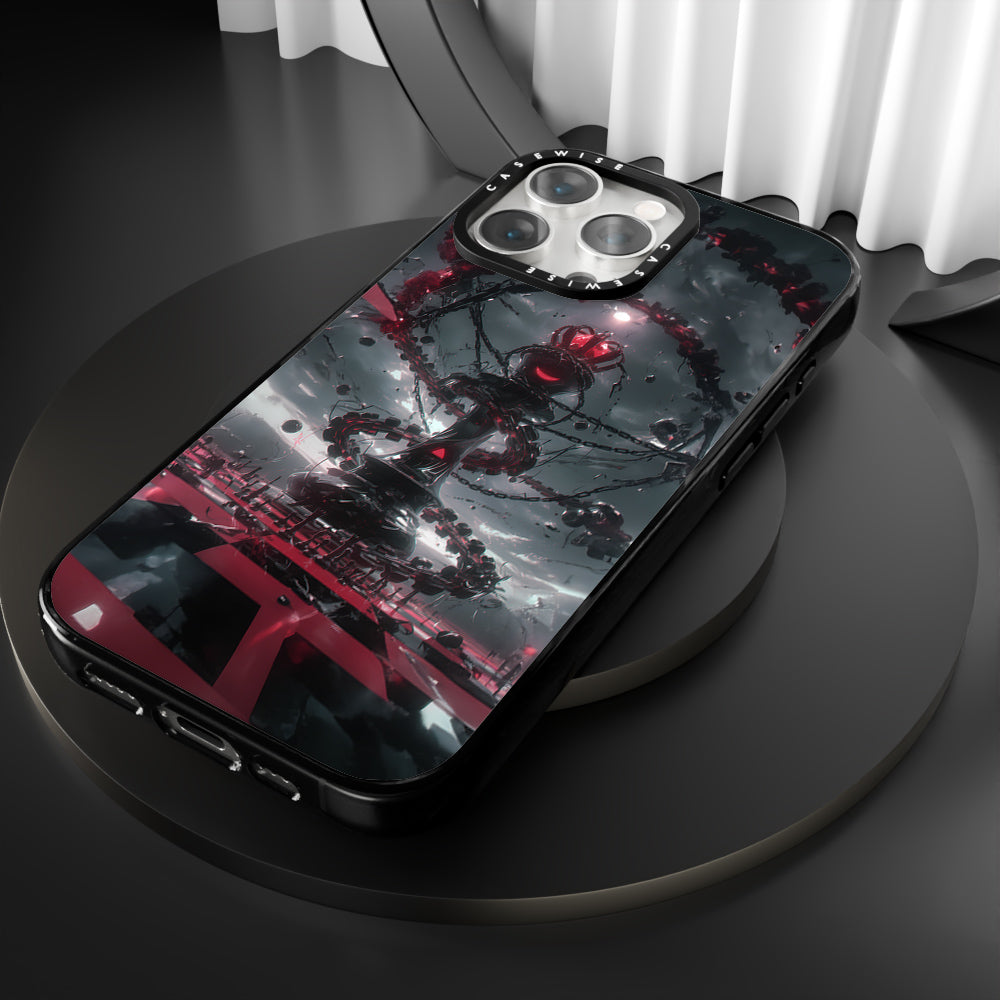 CASEWISE
CASEWISE