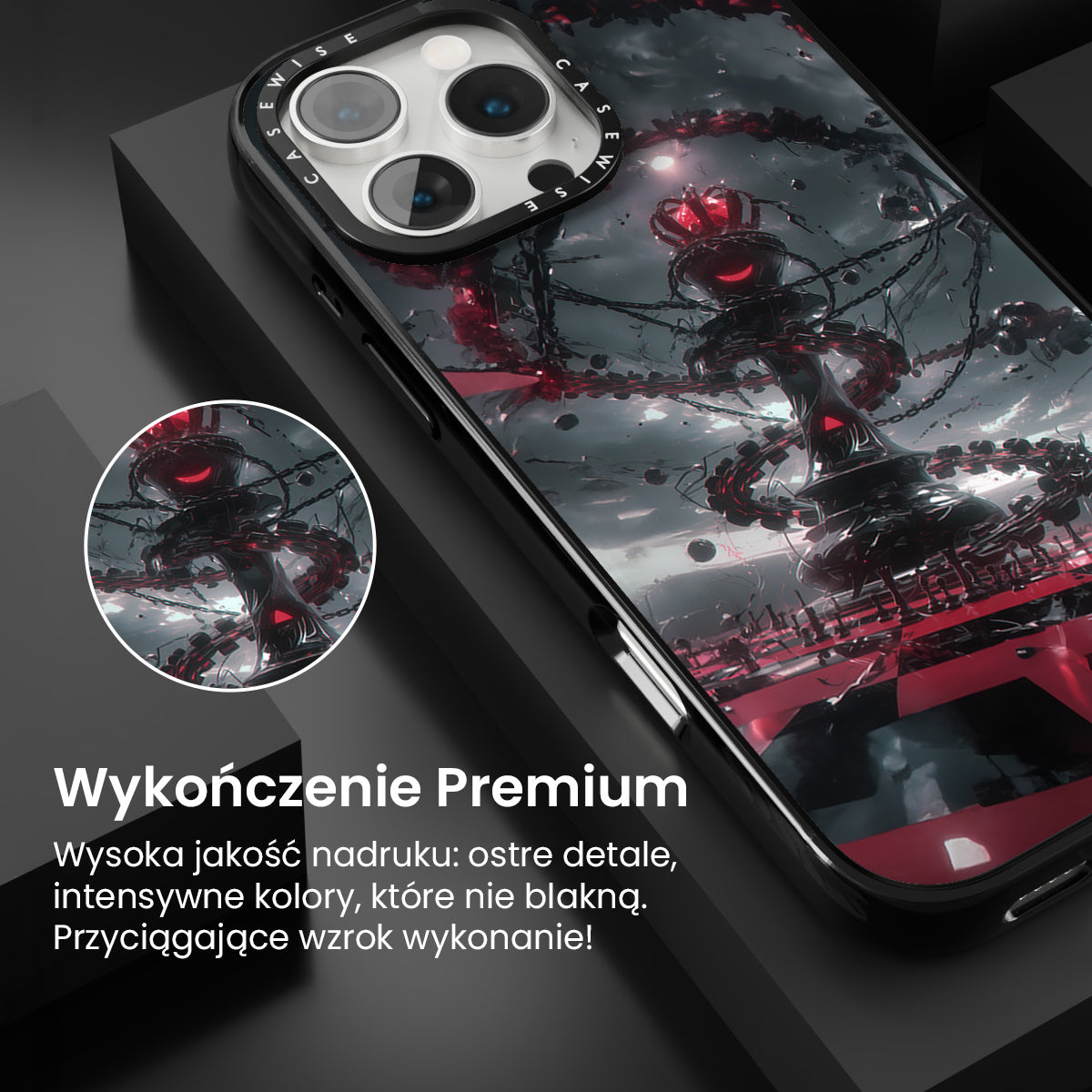 CASEWISE CASEWISE

Wykończenie Premium

Wysoka jakość nadruku: ostre detale, intensywne kolory, które nie blakną. Przyciągające wzrok wykonanie!