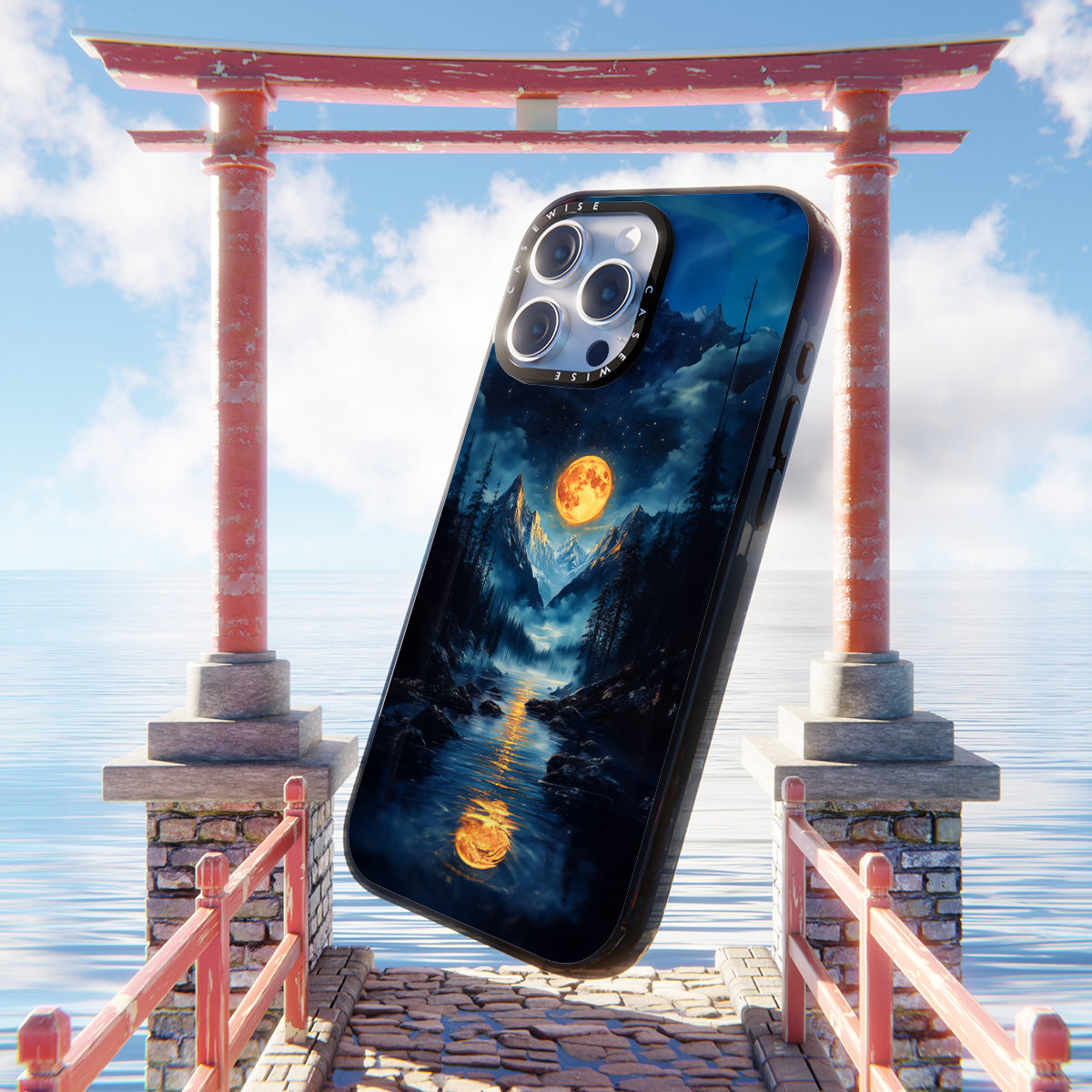 CASEWISE CASEWISE