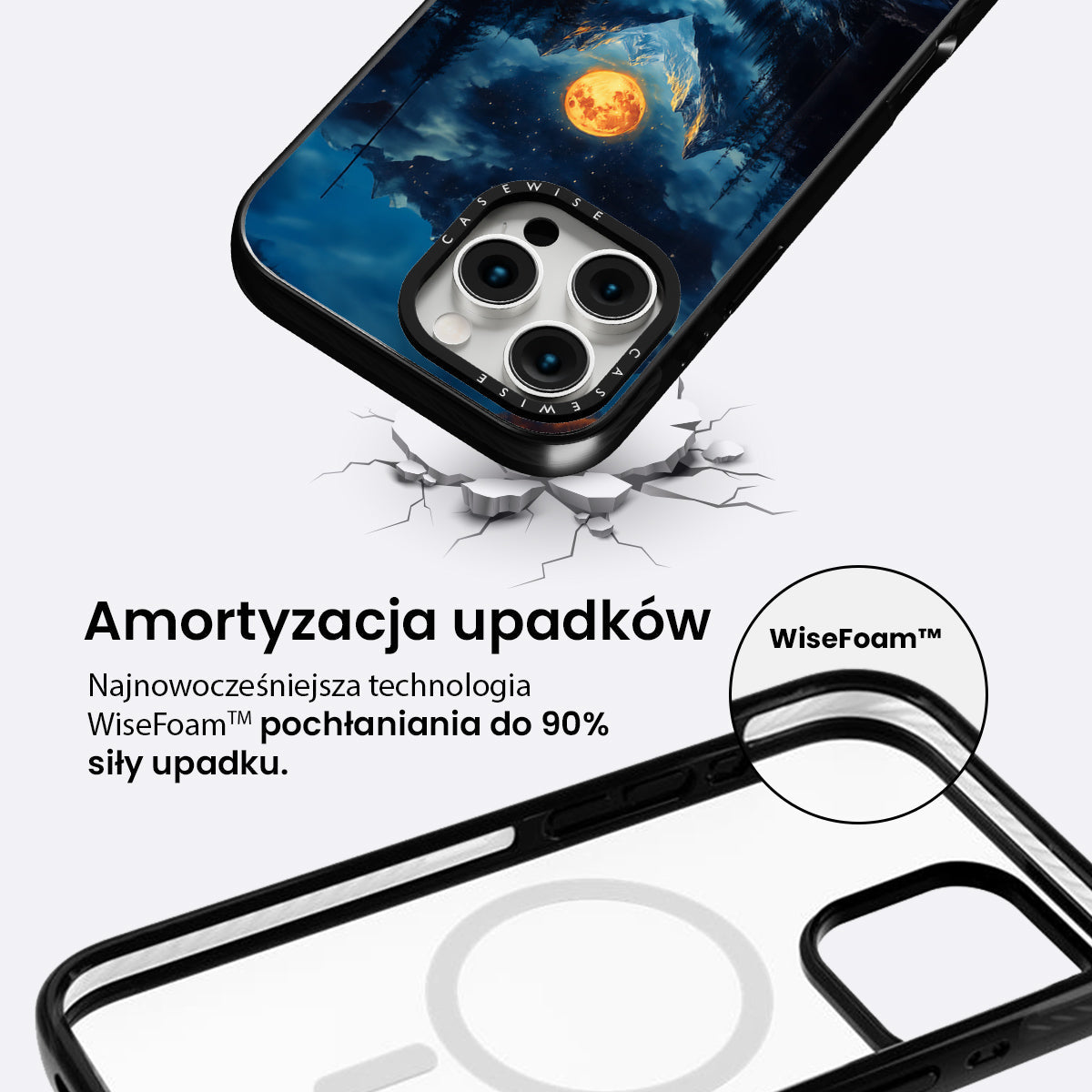 CASEWISE

CASEWISE

Amortyzacja upadków

Najnowocześniejsza technologia WiseFoam™ pochłaniania do 90% siły upadku.

WiseFoam™