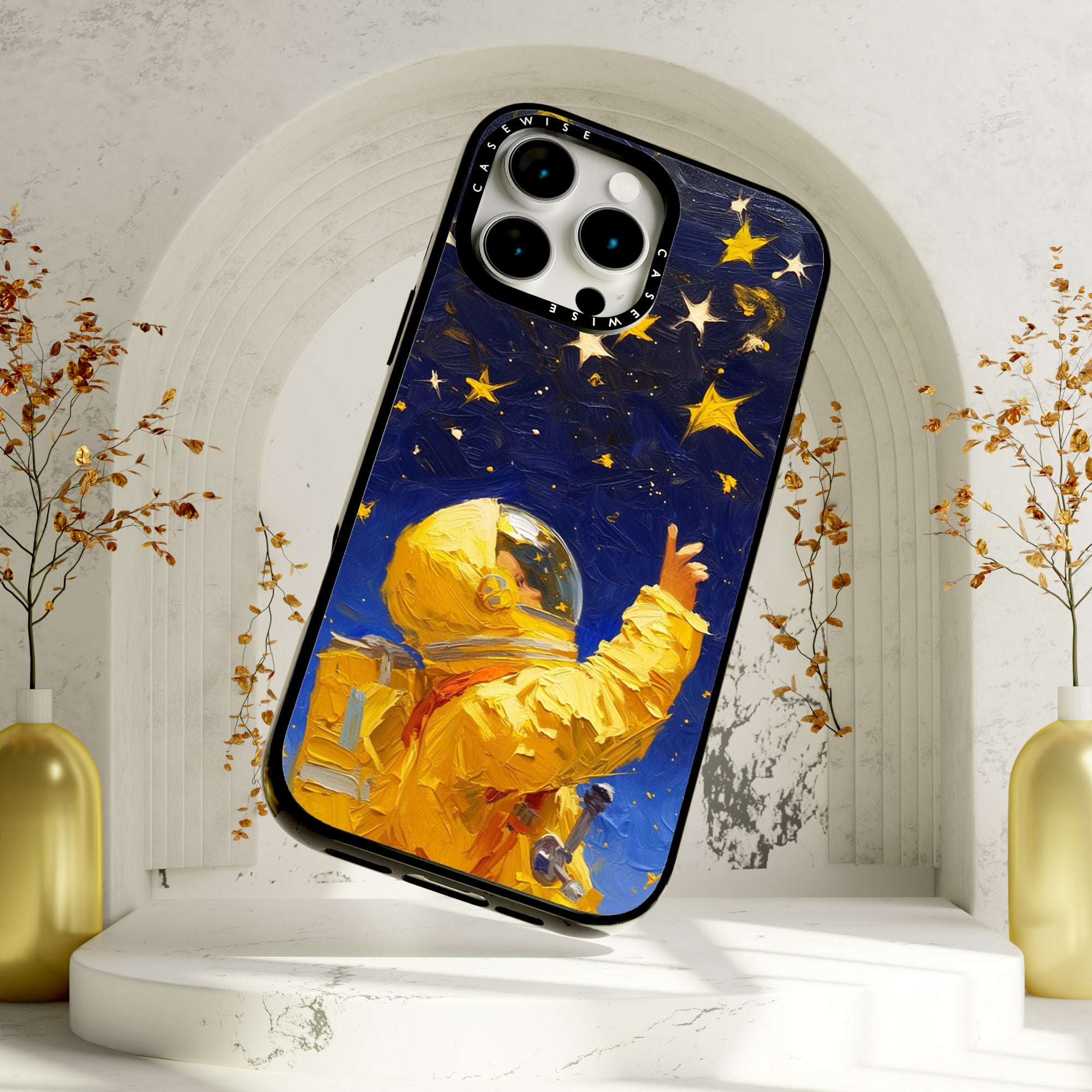 CASEWISE
CASEWISE