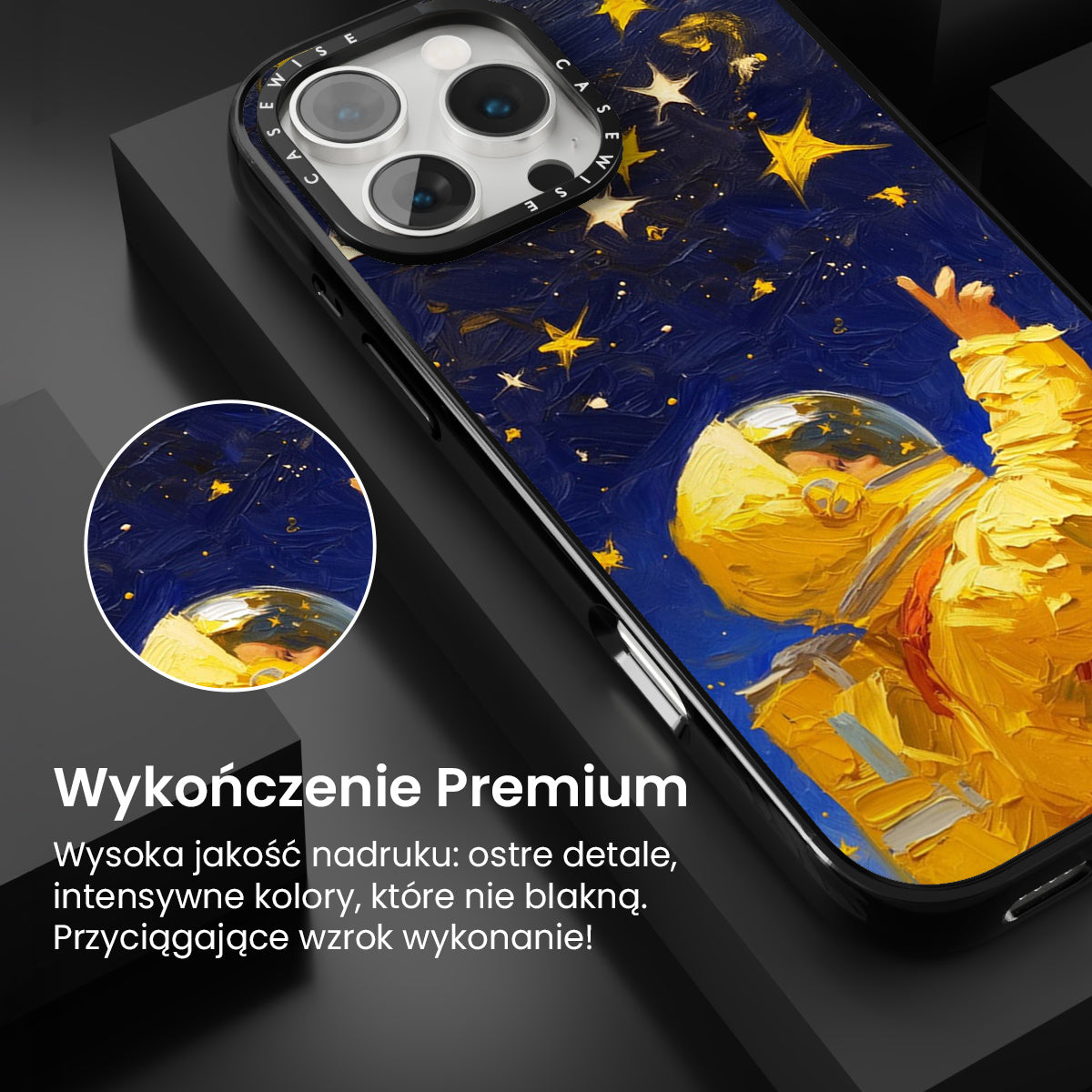 CASEWISE CASEWISE

Wykończenie Premium

Wysoka jakość nadruku: ostre detale, intensywne kolory, które nie blakną. Przyciągające wzrok wykonanie!