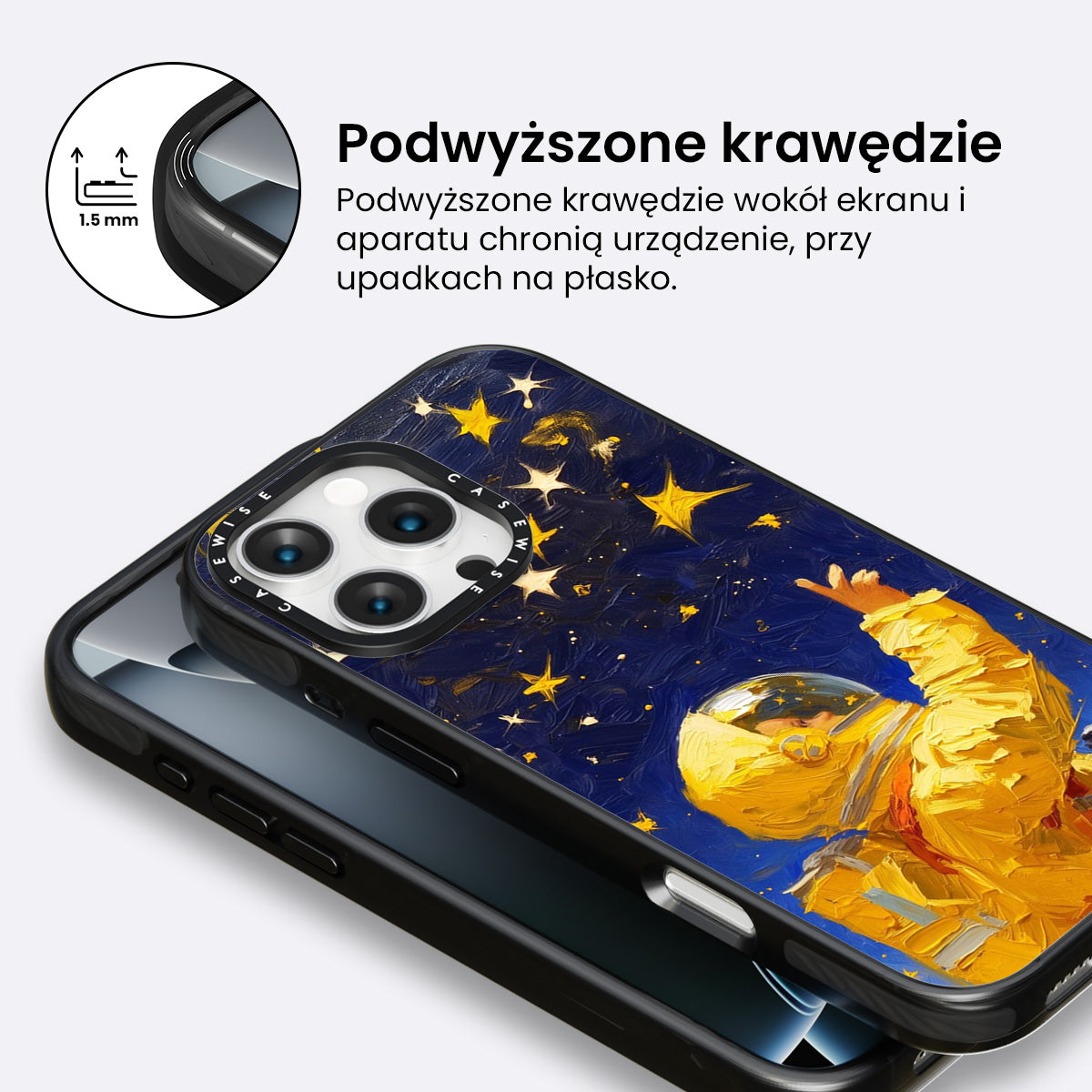 1.5 mm

Podwyższone krawędzie

Podwyższone krawędzie wokół ekranu i aparatu chronią urządzenie, przy upadkach na płasko.

CASEWISE CASEWISE