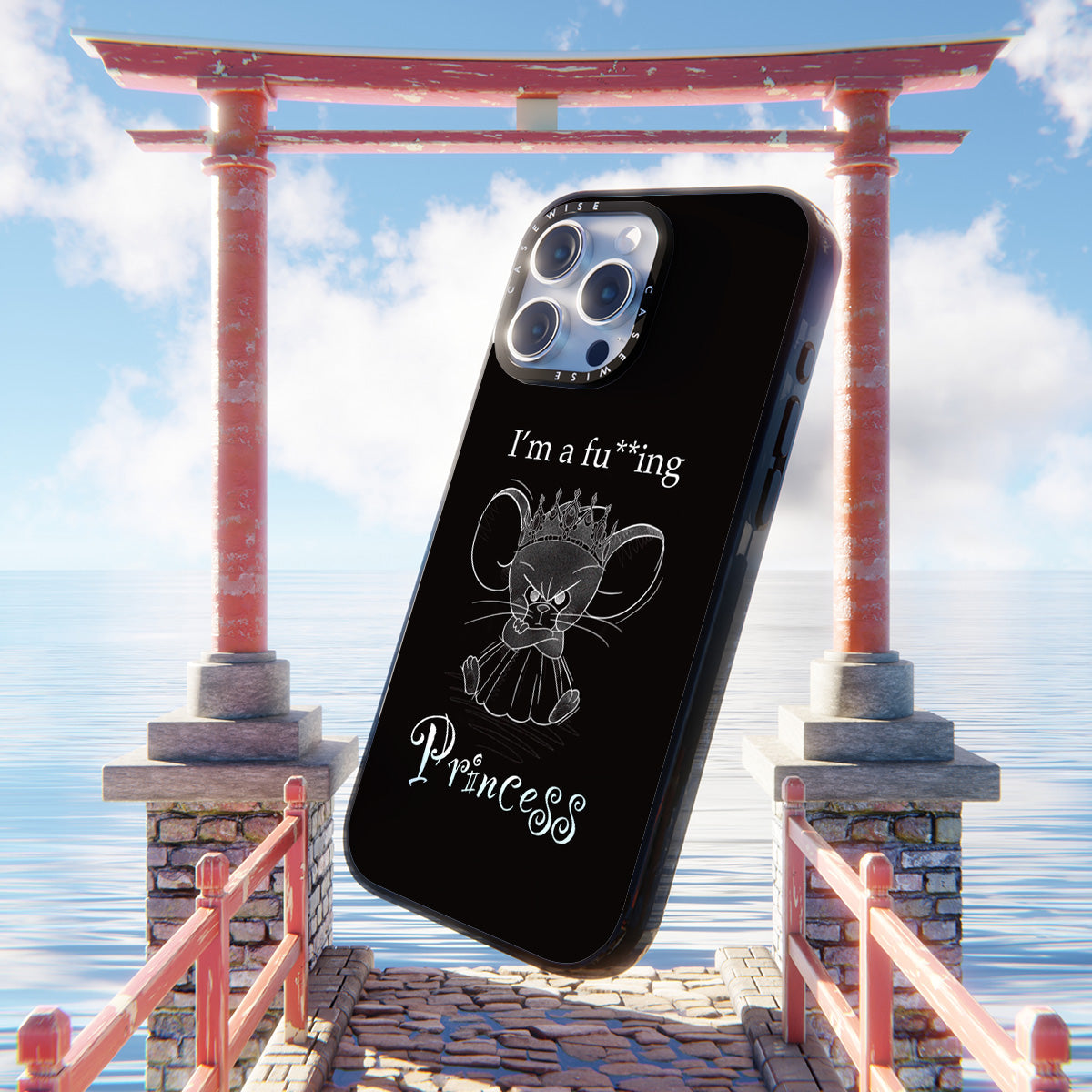 CASEWISE

CASEWISE

I'm a fu**ing

Princess