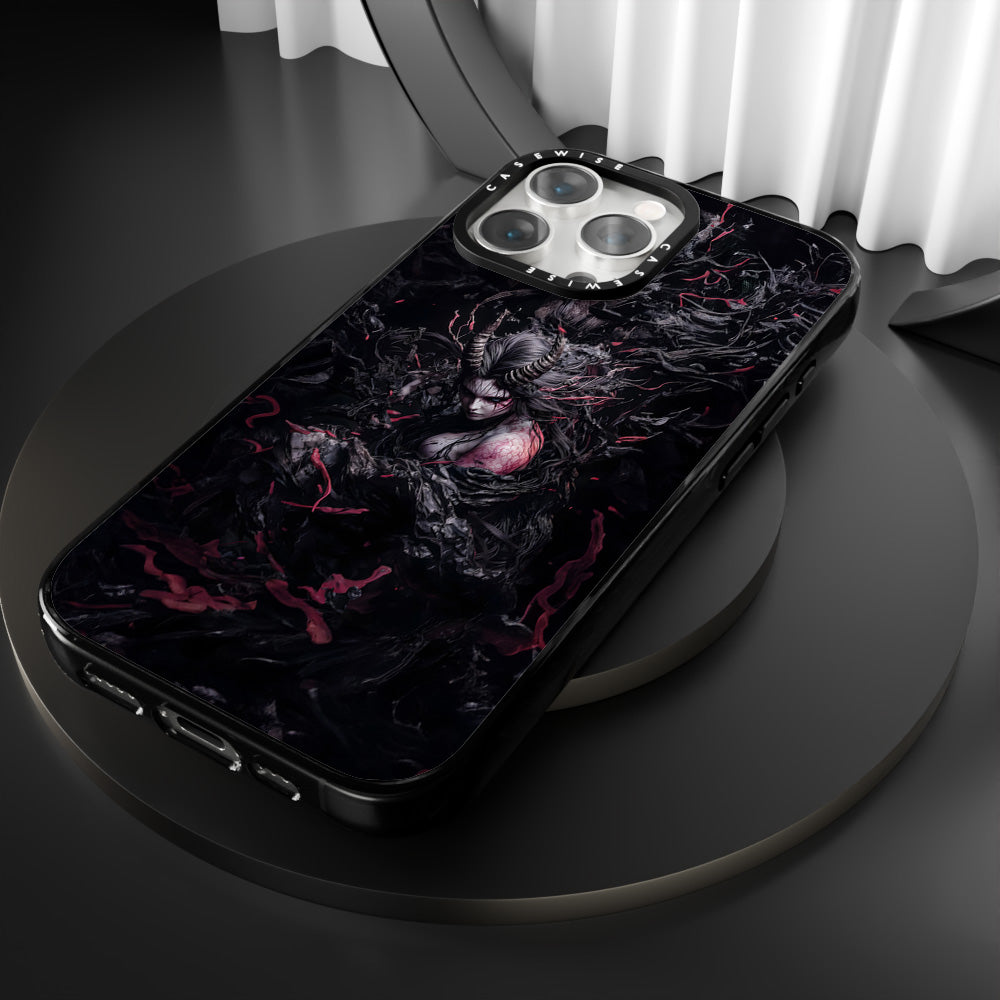 CASEWISE
CASEWISE