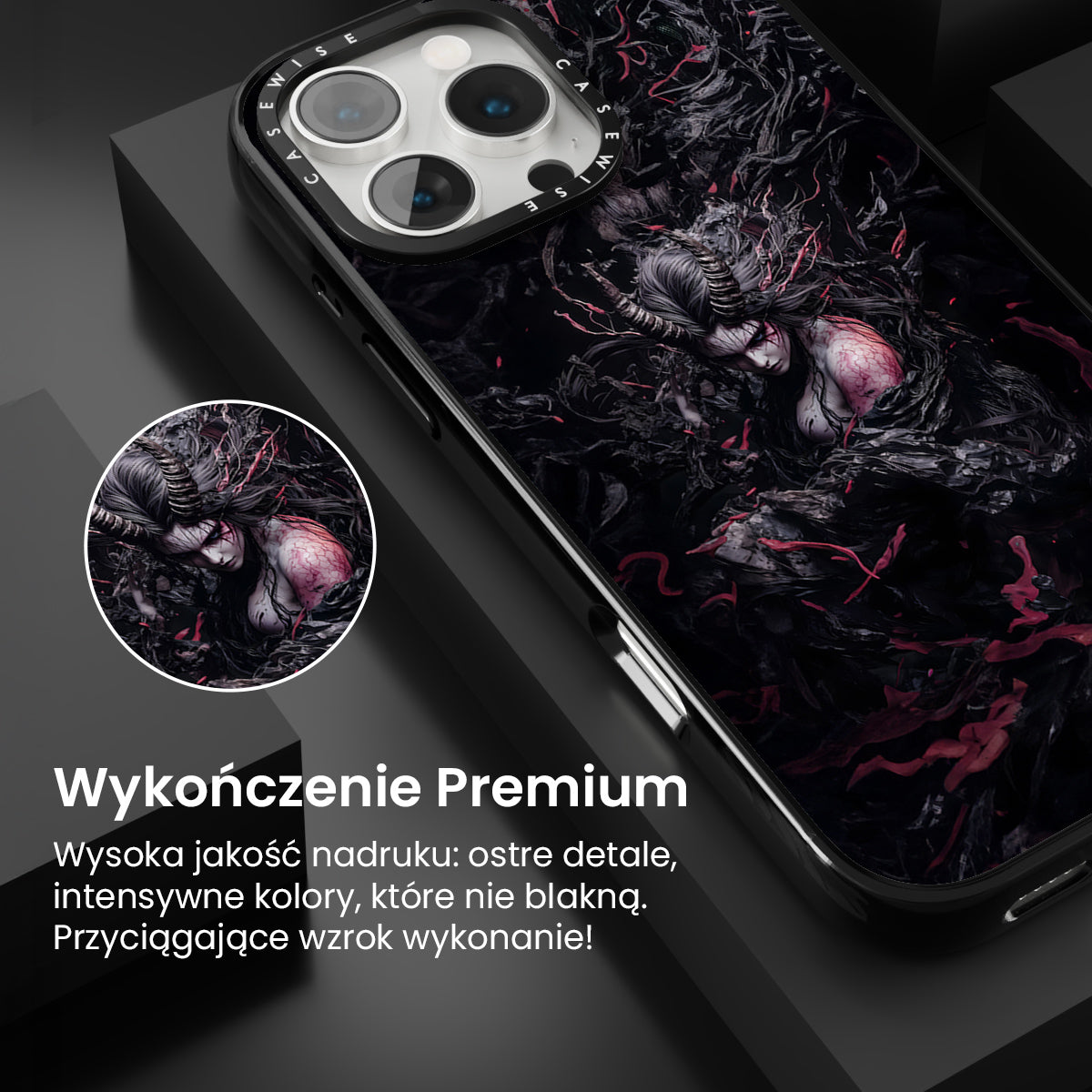 CASEWISE CASEWISE

Wykończenie Premium

Wysoka jakość nadruku: ostre detale, intensywne kolory, które nie blakną. Przyciągające wzrok wykonanie!