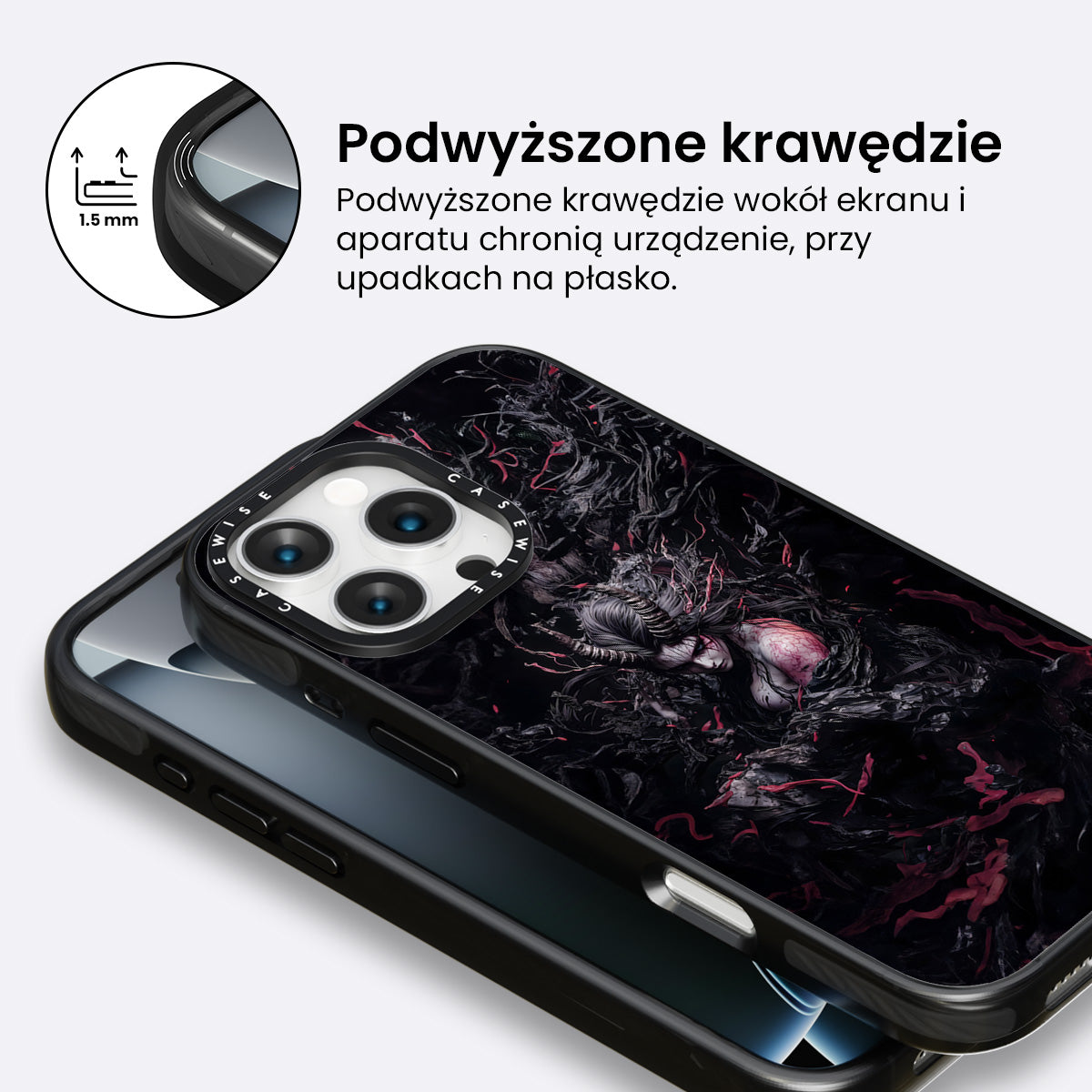 1.5 mm

Podwyższone krawędzie

Podwyższone krawędzie wokół ekranu i aparatu chronią urządzenie, przy upadkach na płasko.

CASEWISE CASEWISE