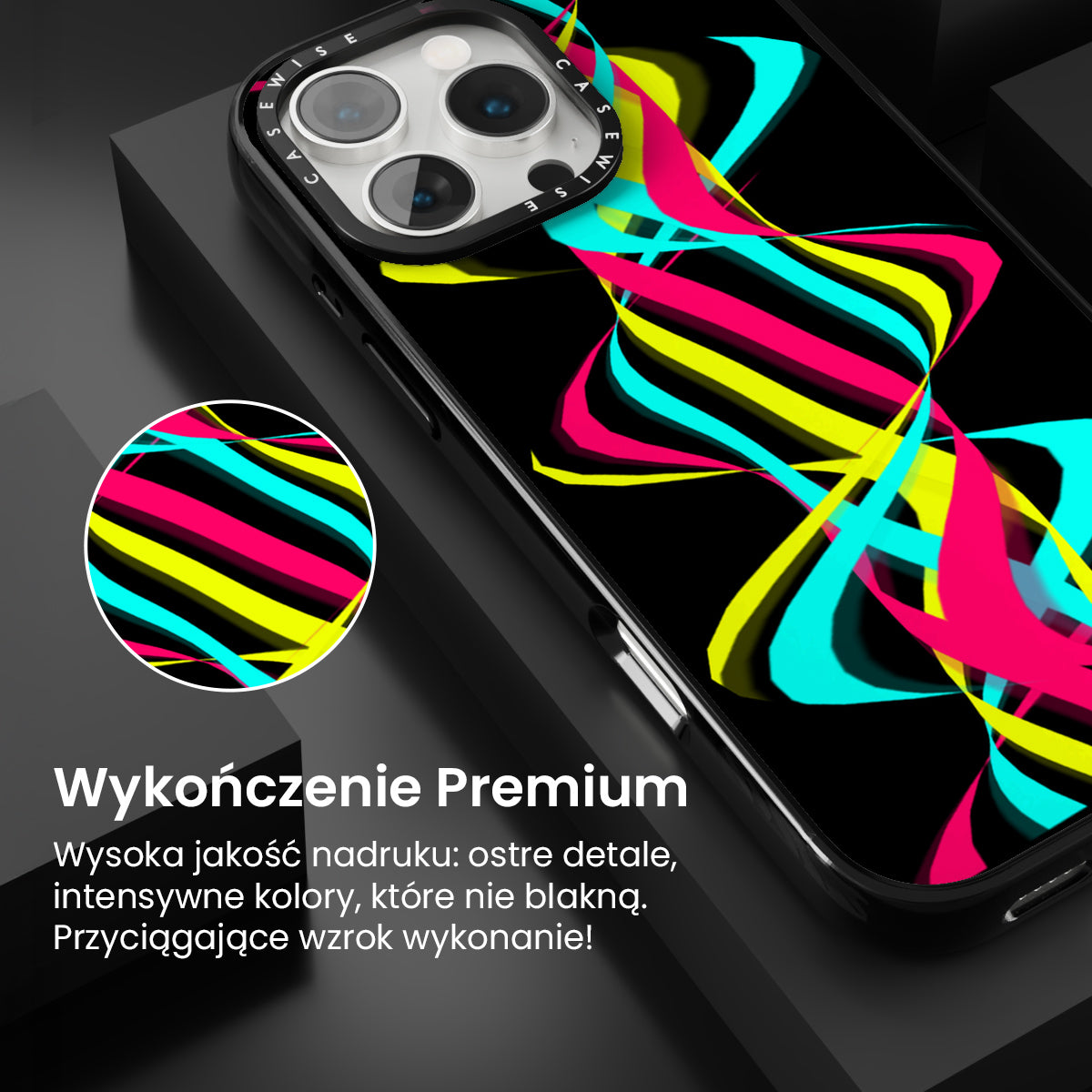 CASEWISE CASEWISE

Wykończenie Premium

Wysoka jakość nadruku: ostre detale, intensywne kolory, które nie blakną. Przyciągające wzrok wykonanie!