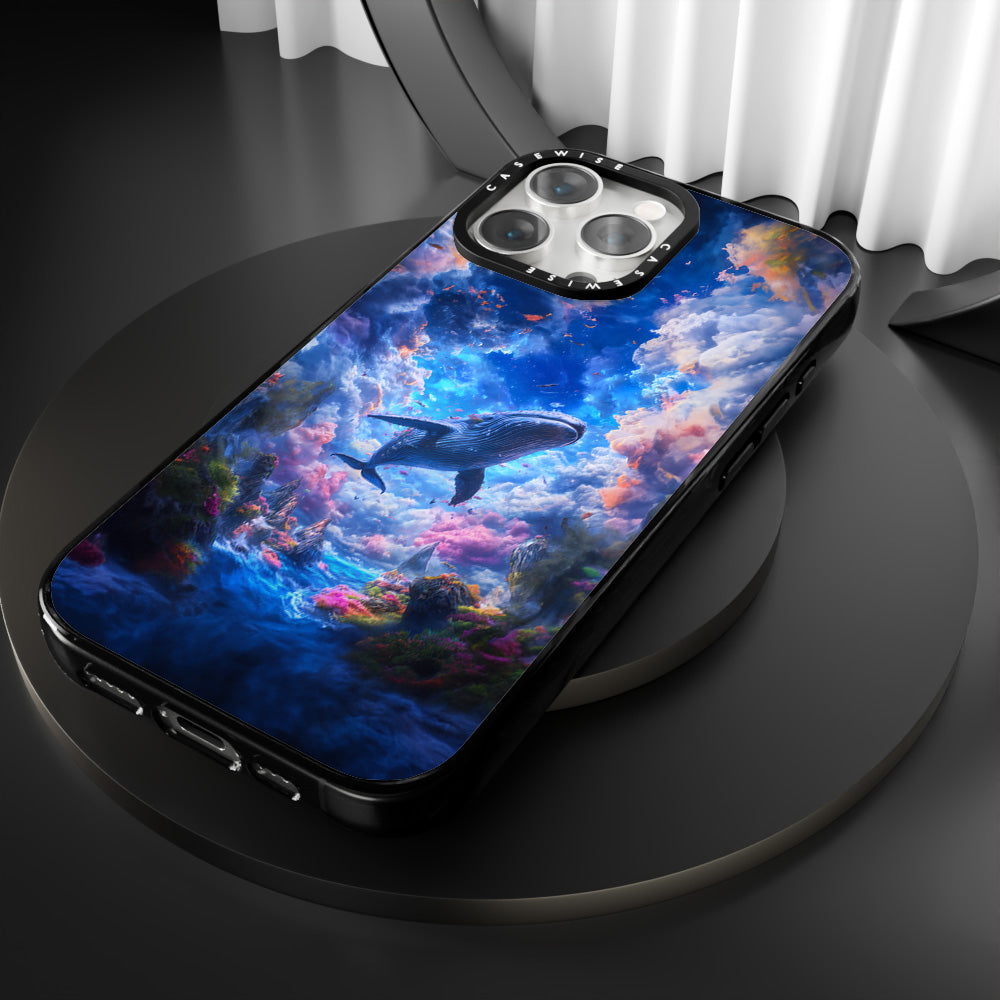 CASEWISE
CASEWISE