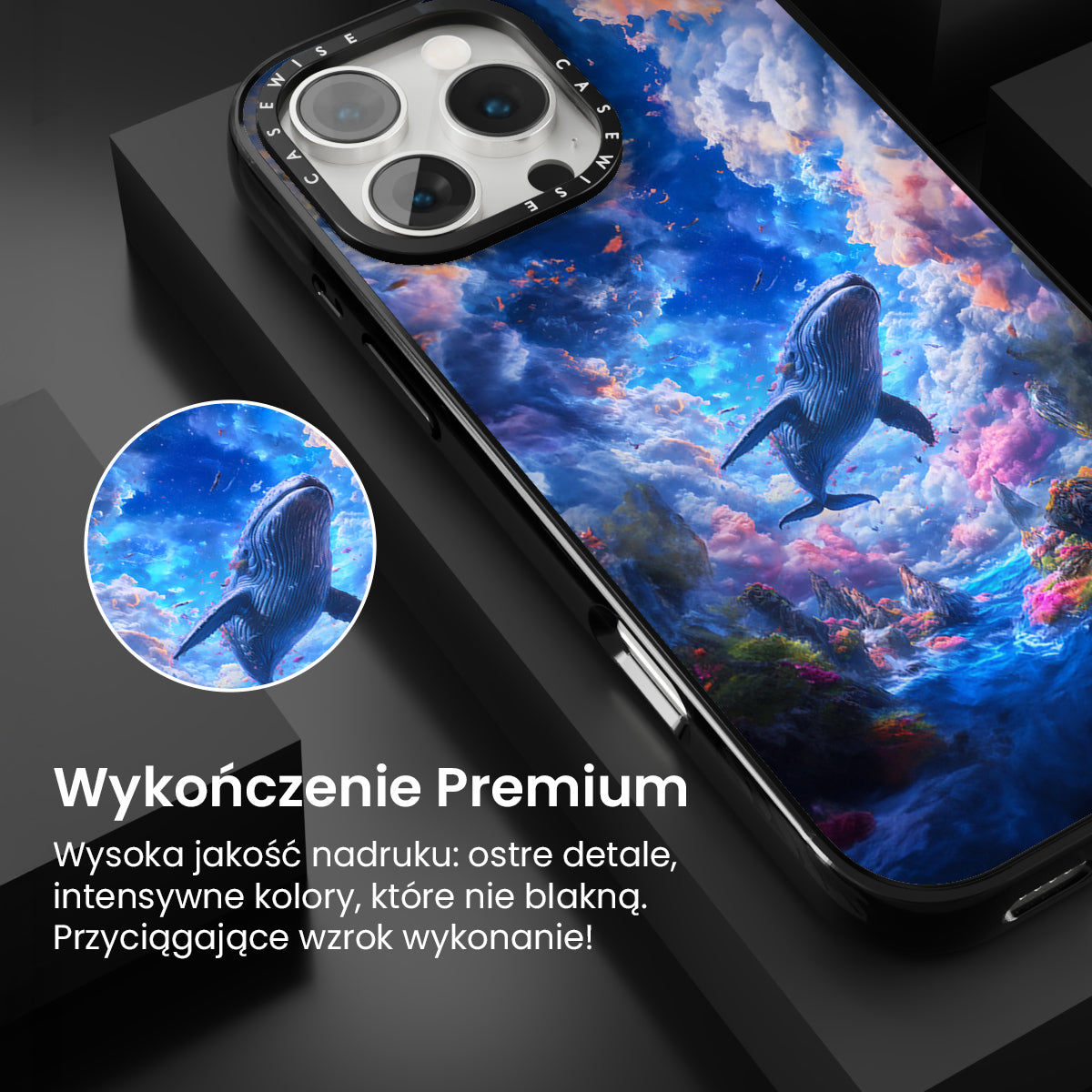 CASEWISE CASEWISE

Wykończenie Premium

Wysoka jakość nadruku: ostre detale, intensywne kolory, które nie blakną. Przyciągające wzrok wykonanie!