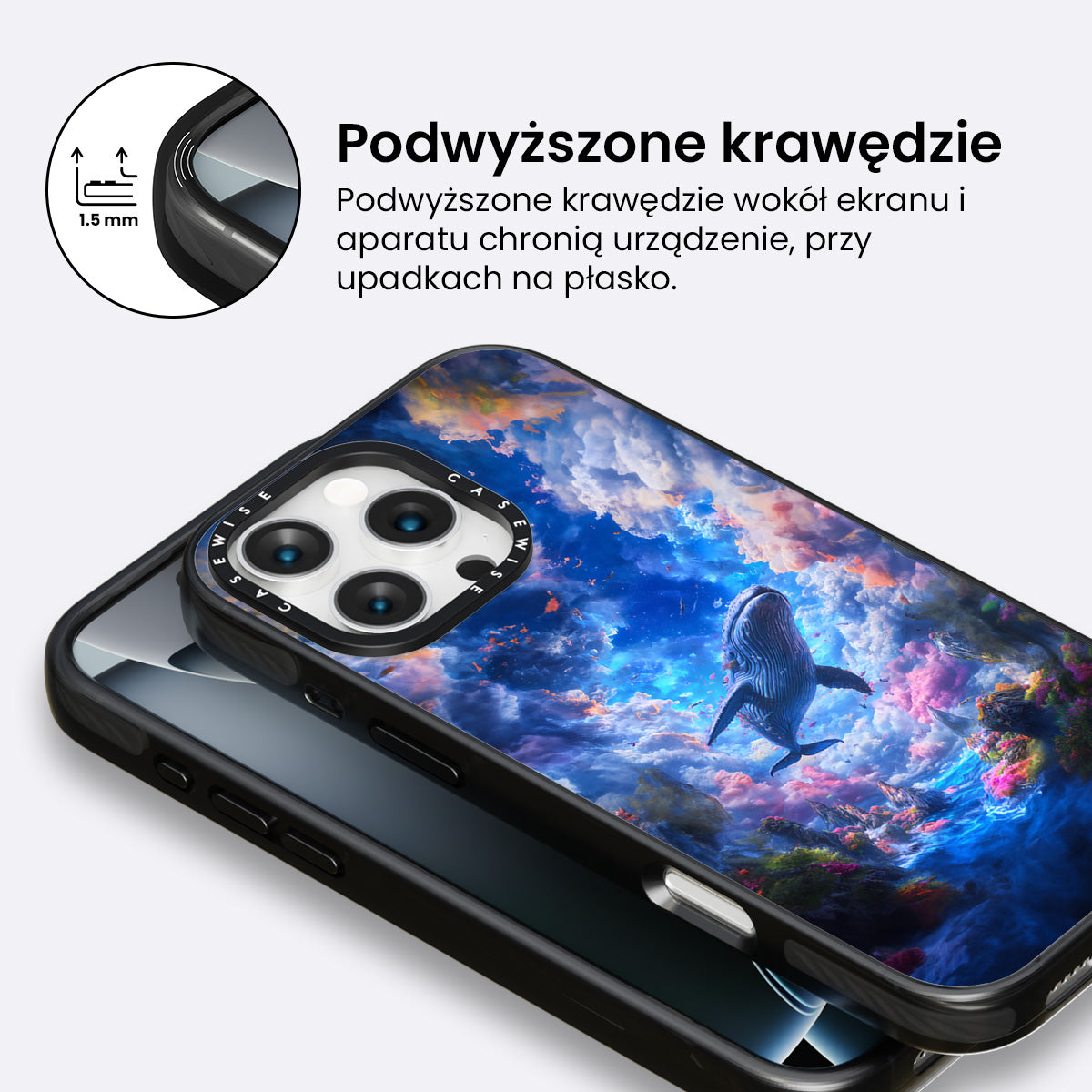 1.5 mm

Podwyższone krawędzie

Podwyższone krawędzie wokół ekranu i aparatu chronią urządzenie, przy upadkach na płasko.

CASEWISE CASEWISE