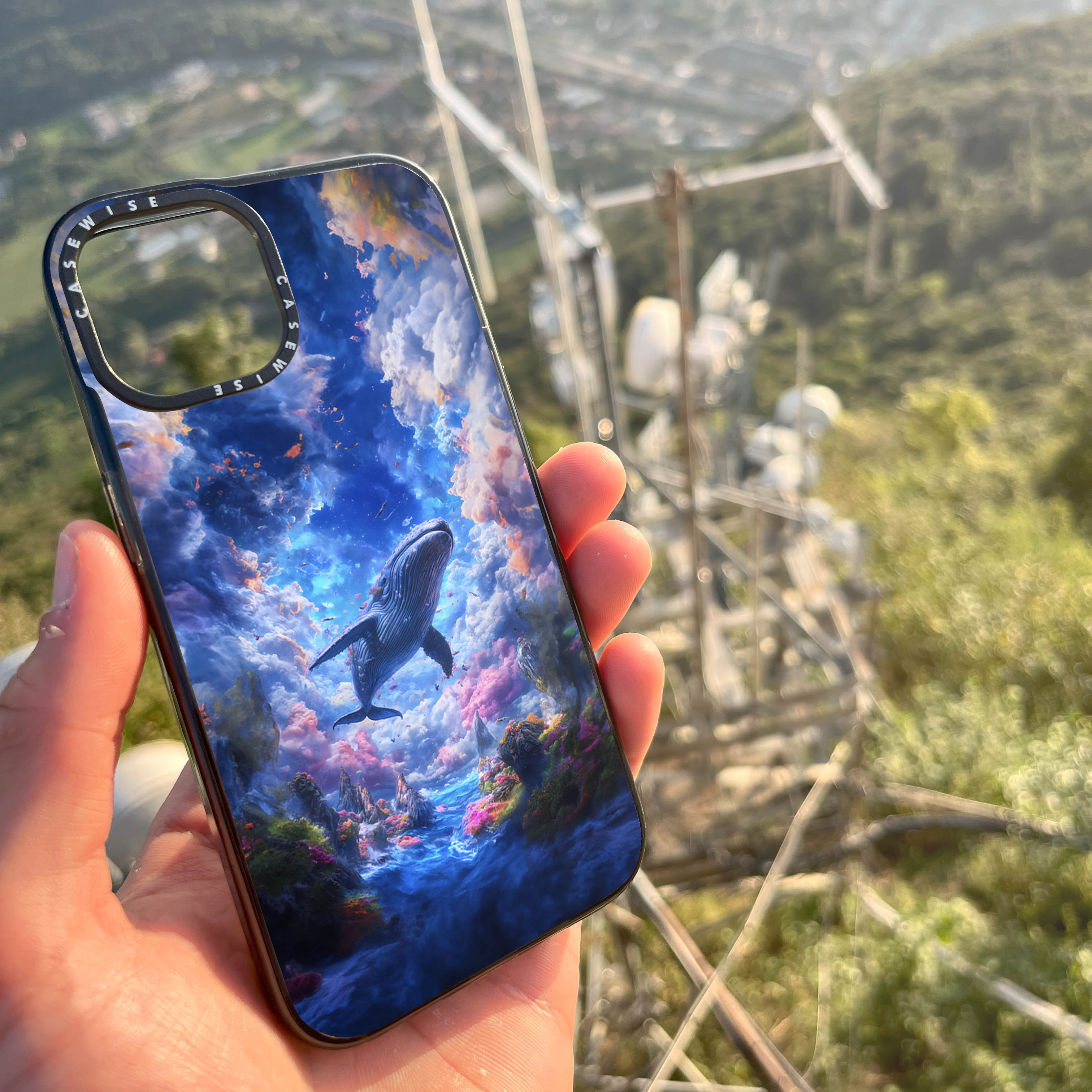 CASEWISE CASEWISE