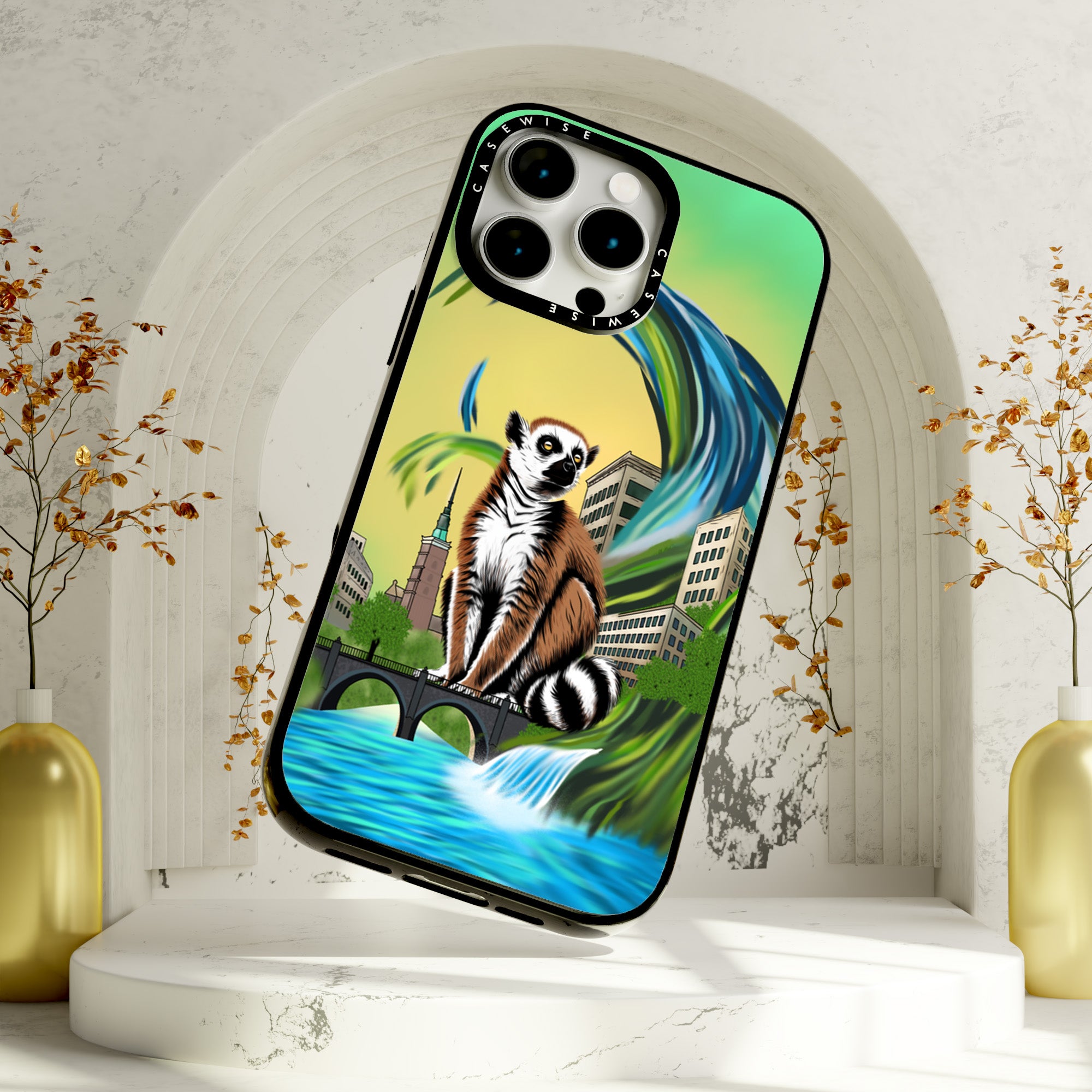 CASEWISE
CASEWISE