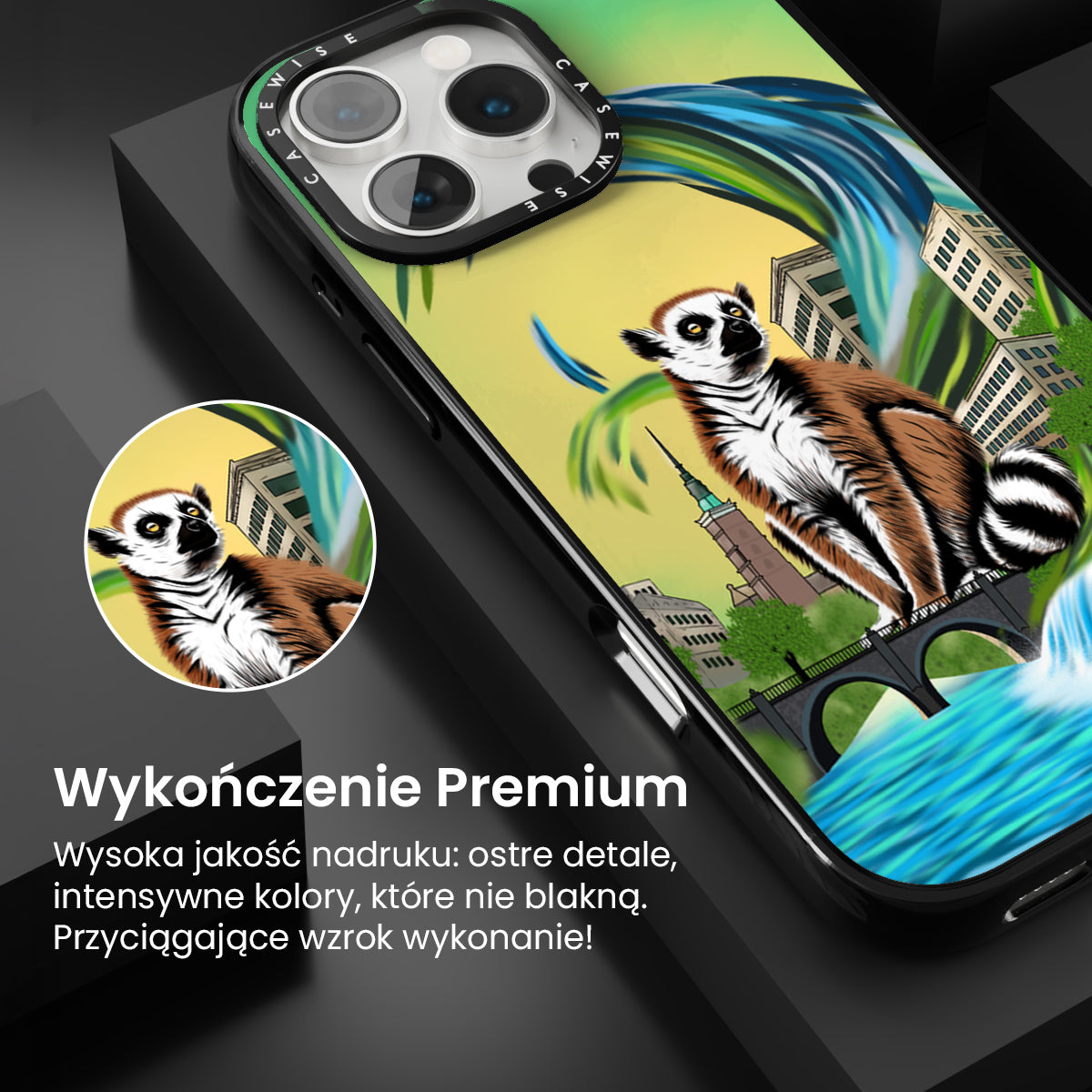 CASEWISE CASEWISE

Wykończenie Premium

Wysoka jakość nadruku: ostre detale, intensywne kolory, które nie blakną. Przyciągające wzrok wykonanie!